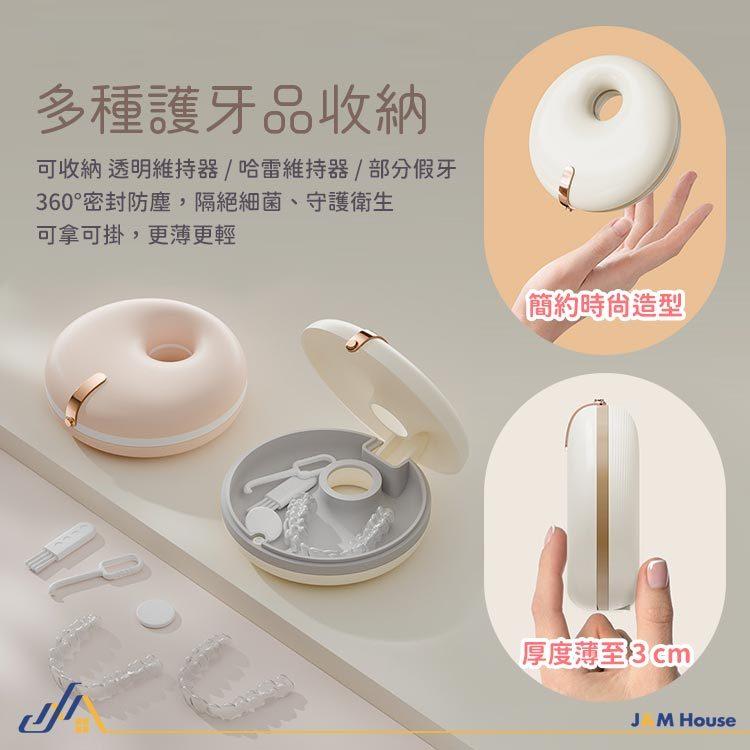 多種護牙品收納

可收納 透明維持器 / 哈雷維持器 / 部分假牙
360°密封防塵，隔絕細菌、守護衛生
可拿可掛，更薄更輕

簡約時尚造型

厚度薄至 3 cm

JAM House