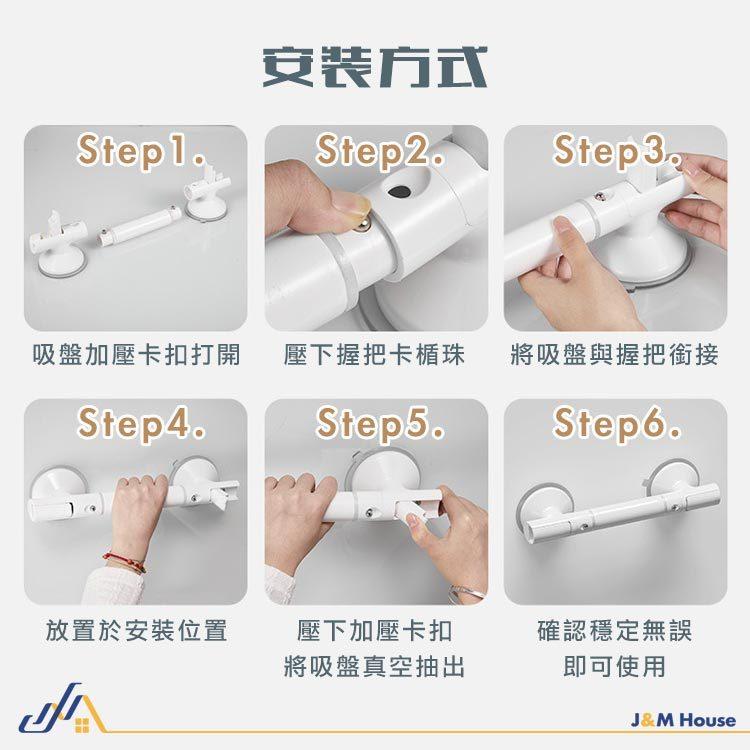 安裝方式

Step1.
吸盤加壓卡扣打開

Step2.
壓下握把卡楯珠

Step3.
將吸盤與握把銜接

Step4.
放置於安裝位置

Step5.
壓下加壓卡扣
將吸盤真空抽出

Step6.
確認穩定無誤
即可使用

J&M House