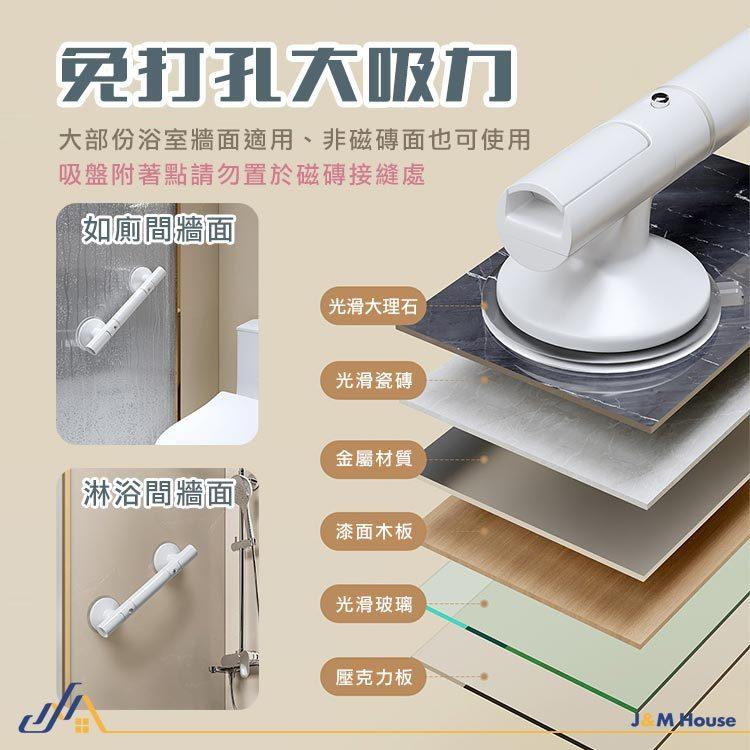 免打孔大吸力

大部份浴室牆面適用、非磁磚面也可使用
吸盤附著點請勿置於磁磚接縫處

如廁間牆面

淋浴間牆面

光滑大理石

光滑瓷磚

金屬材質

漆面木板

光滑玻璃

壓克力板

J&M House