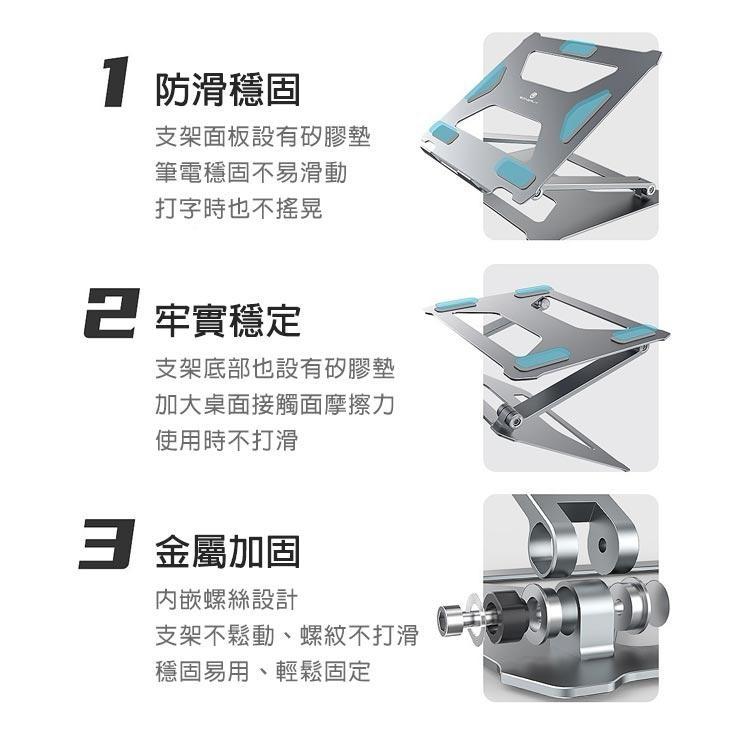 1 防滑穩固

支架面板設有矽膠墊
筆電穩固不易滑動
打字時也不搖晃

2 牢實穩定

支架底部也設有矽膠墊
加大桌面接觸面摩擦力
使用時不打滑

3 金屬加固

內嵌螺絲設計
支架不鬆動、螺紋不打滑
穩固易用、輕鬆固定