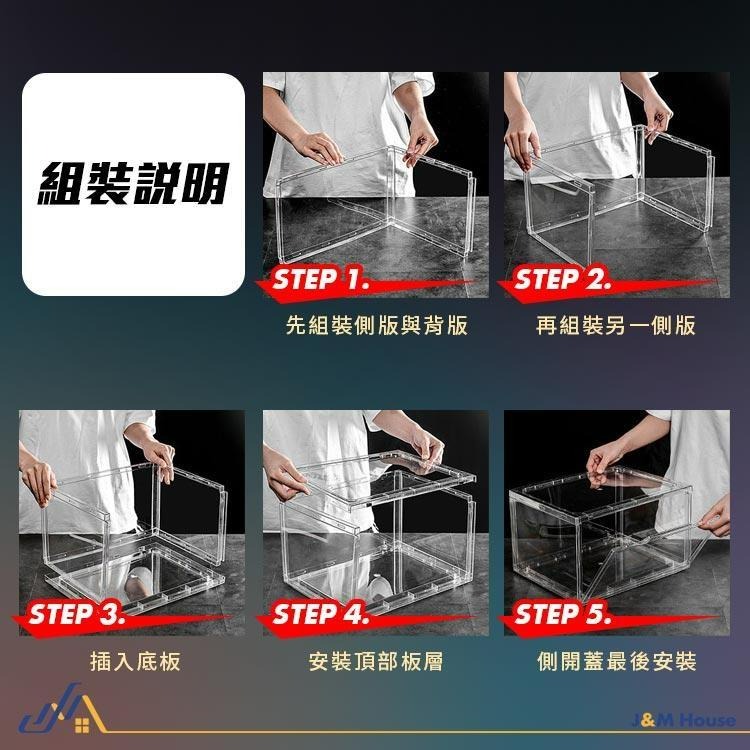 組裝說明

STEP 1.
先組裝側版與背版

STEP 2.
再組裝另一側版

STEP 3.
插入底板

STEP 4.
安裝頂部板層

STEP 5.
側開蓋最後安裝

J&M House