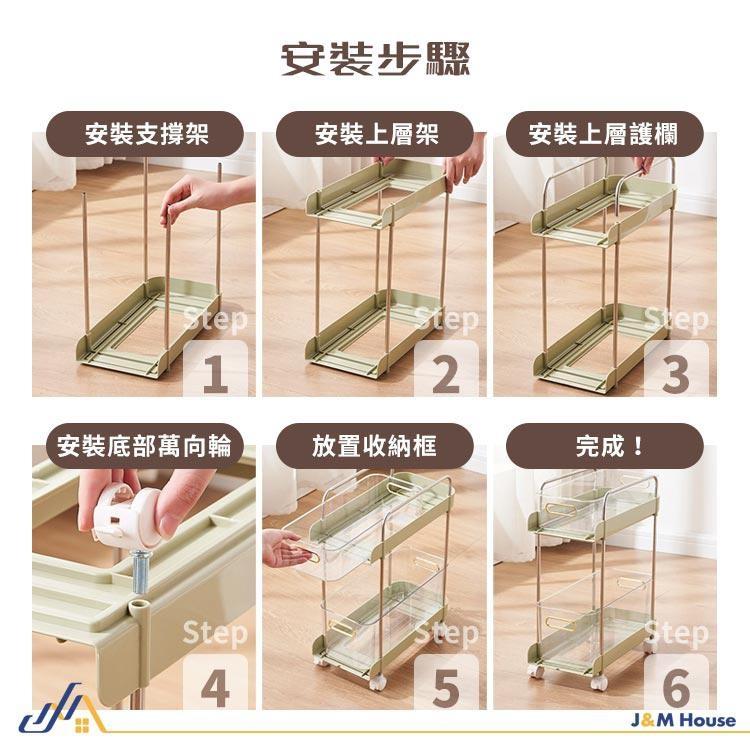 安裝步驟

安裝支撐架

Step
1

安裝上層架

Step
2

安裝上層護欄

Step
3

安裝底部萬向輪

Step
4

放置收納框

Step
5

完成！

Step
6

J&M House