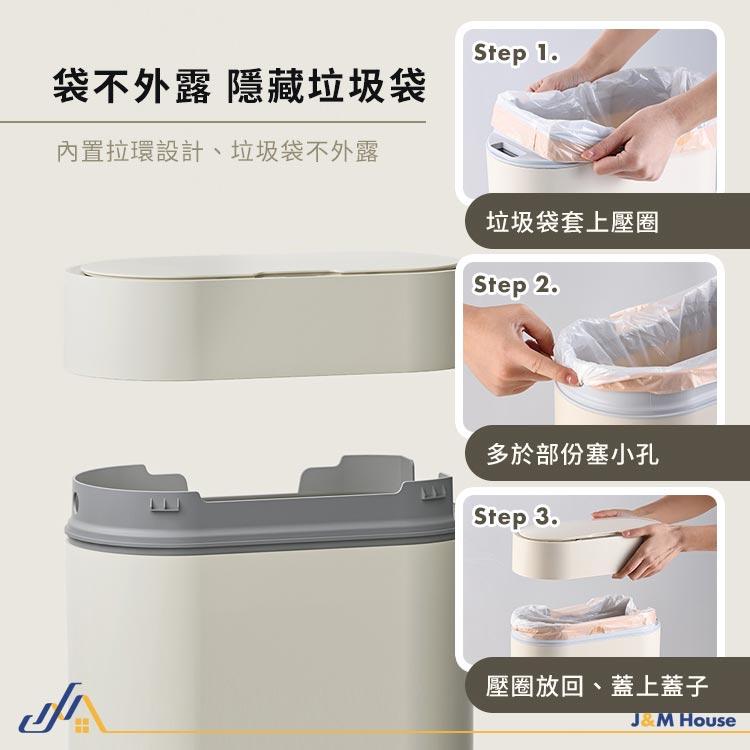 袋不外露 隱藏垃圾袋

內置拉環設計、垃圾袋不外露

Step 1.

垃圾袋套上壓圈

Step 2.

多於部份塞小孔

Step 3.

壓圈放回、蓋上蓋子

J&M House