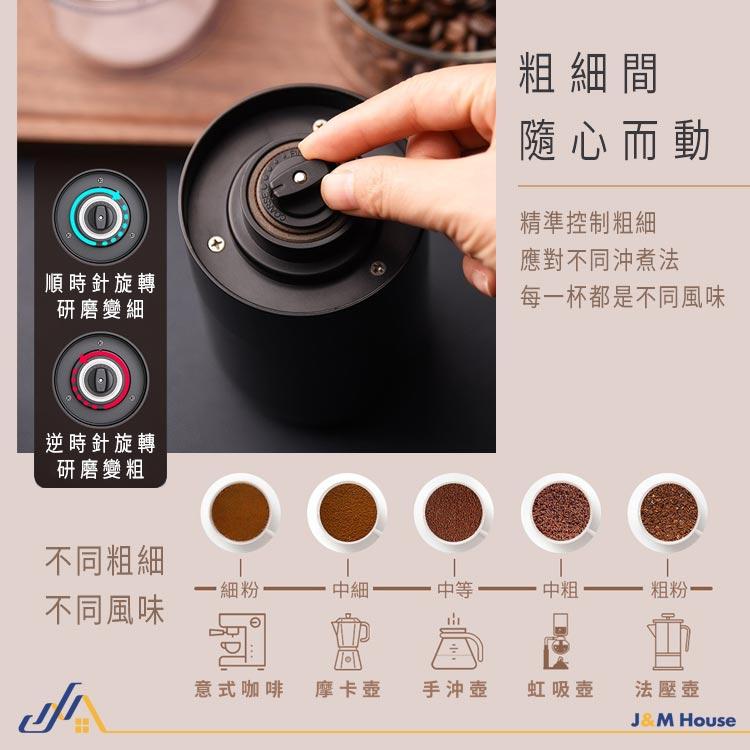 粗細間
隨心而動

精準控制粗細
應對不同沖煮法
每一杯都是不同風味

順時針旋轉
研磨變細

逆時針旋轉
研磨變粗

不同粗細
不同風味

細粉　中細　中等　中粗　粗粉

意式咖啡　摩卡壺　手沖壺　虹吸壺　法壓壺

J&M House