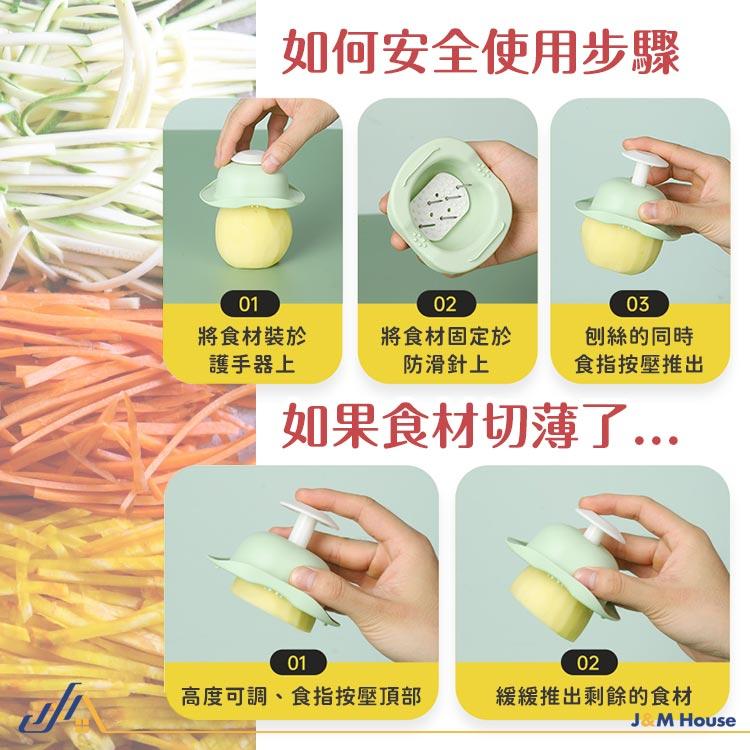 如何安全使用步驟

01
將食材裝於護手器上

02
將食材固定於防滑針上

03
刨絲的同時食指按壓推出

如果食材切薄了...

01
高度可調、食指按壓頂部

02
緩緩推出剩餘的食材

J&M House