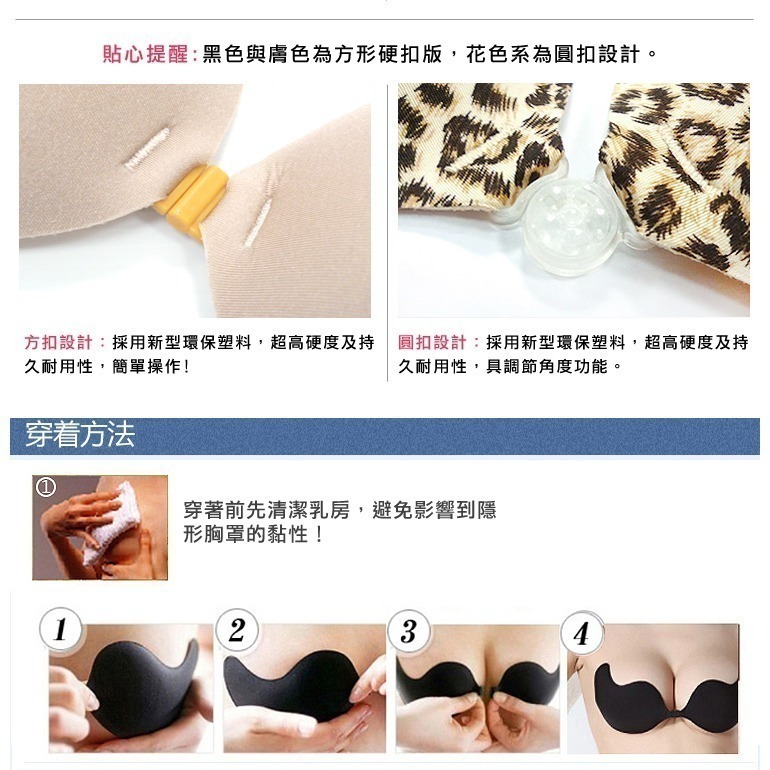 貼心提醒：黑色與膚色為方形硬扣版，花色系為圓扣設計。

方扣設計：採用新型環保塑料，超高硬度及持久耐用性，簡單操作!

圓扣設計：採用新型環保塑料，超高硬度及持久耐用性，具調節角度功能。

穿着方法

①

穿著前先清潔乳房，避免影響到隱形胸罩的黏性！

1

2

3

4