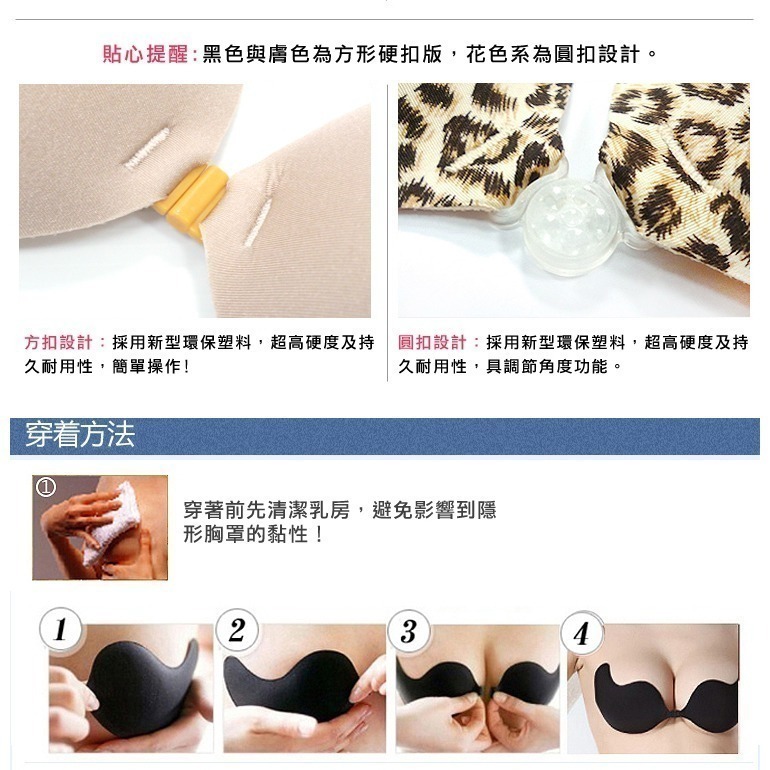 貼心提醒：黑色與膚色為方形硬扣版，花色系為圓扣設計。

方扣設計：採用新型環保塑料，超高硬度及持久耐用性，簡單操作！

圓扣設計：採用新型環保塑料，超高硬度及持久耐用性，具調節角度功能。

穿着方法

①

穿著前先清潔乳房，避免影響到隱形胸罩的黏性！

1

2

3

4