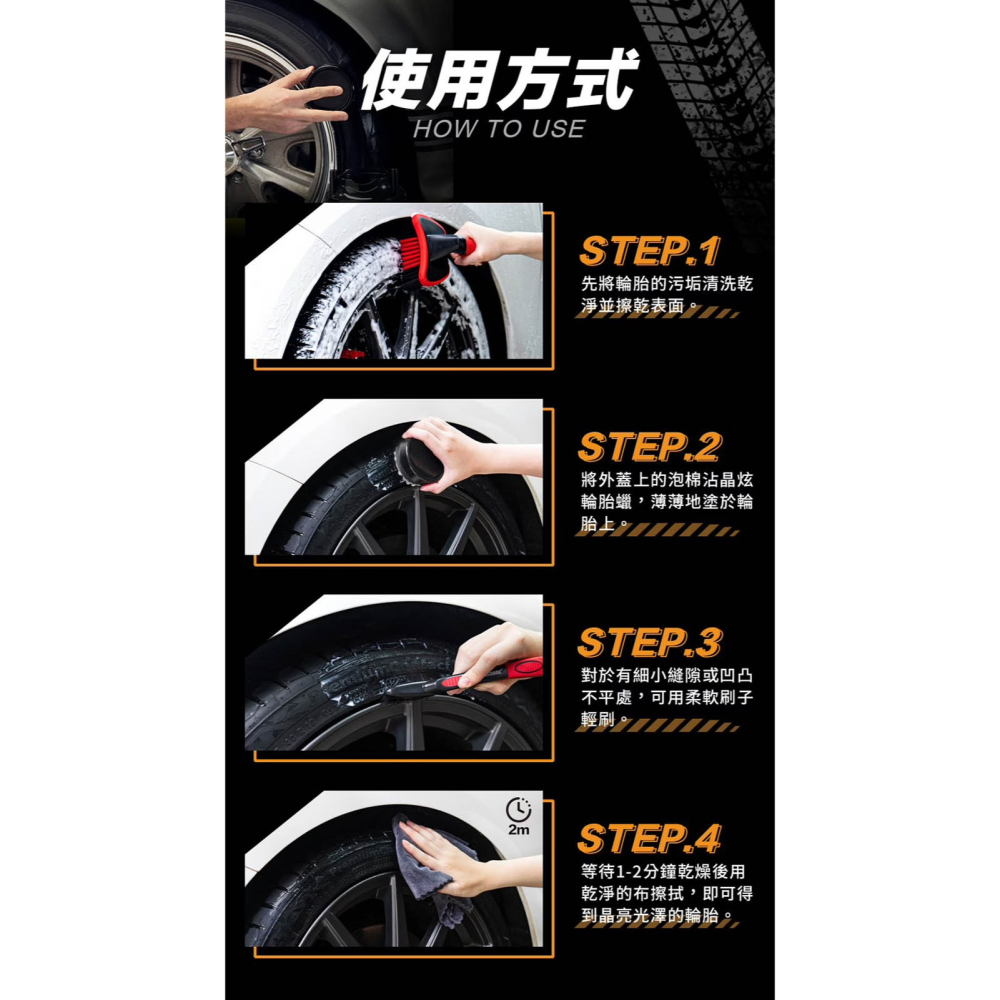 使用方式
HOW TO USE

STEP.1
先將輪胎的污垢清洗乾淨並擦乾表面。

STEP.2
將外蓋上的泡棉沾晶炫輪胎蠟，薄薄地塗於輪胎上。

STEP.3
對於有細小縫隙或凹凸不平處，可用柔軟刷子輕刷。

2m

STEP.4
等待1-2分鐘乾燥後用乾淨的布擦拭，即可得到晶亮光澤的輪胎。