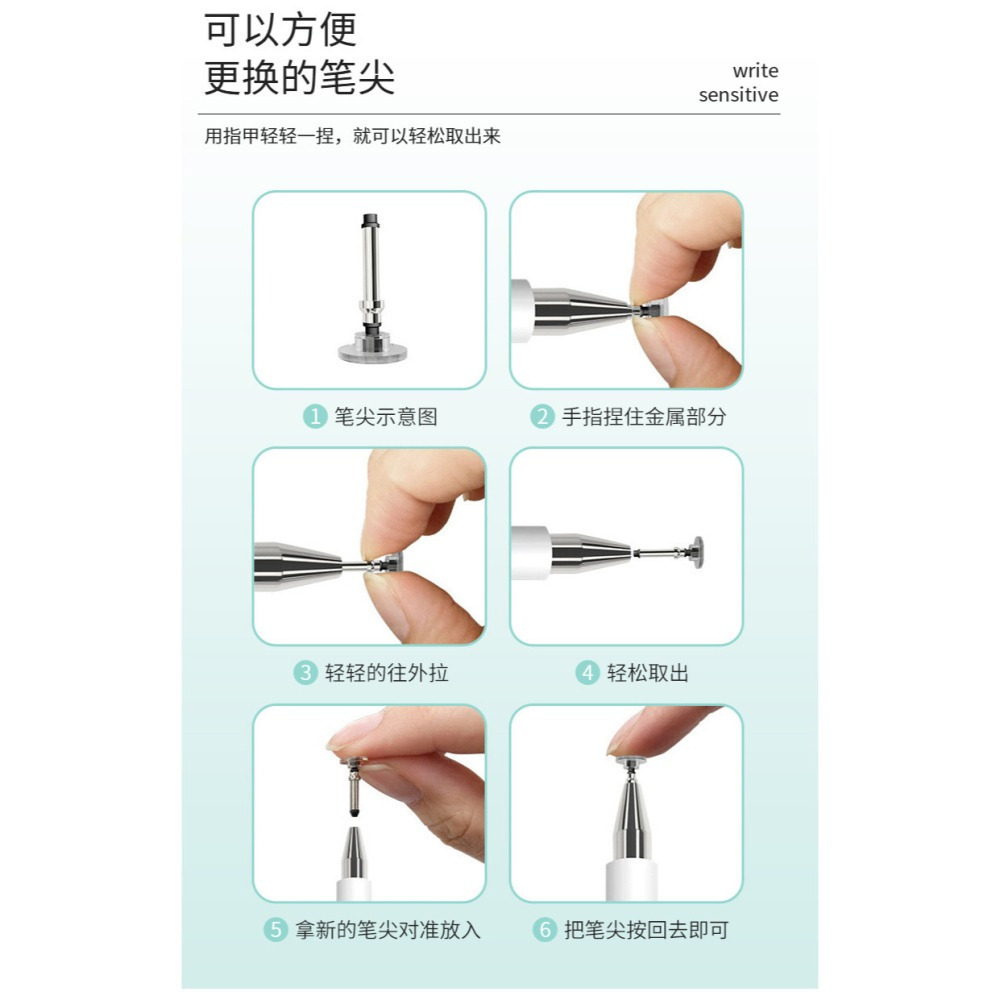 可以方便
更换的笔尖

write
sensitive

用指甲轻轻一捏，就可以轻松取出来

1 笔尖示意图

2 手指捏住金属部分

3 轻轻的往外拉

4 轻松取出

5 拿新的笔尖对准放入

6 把笔尖按回去即可