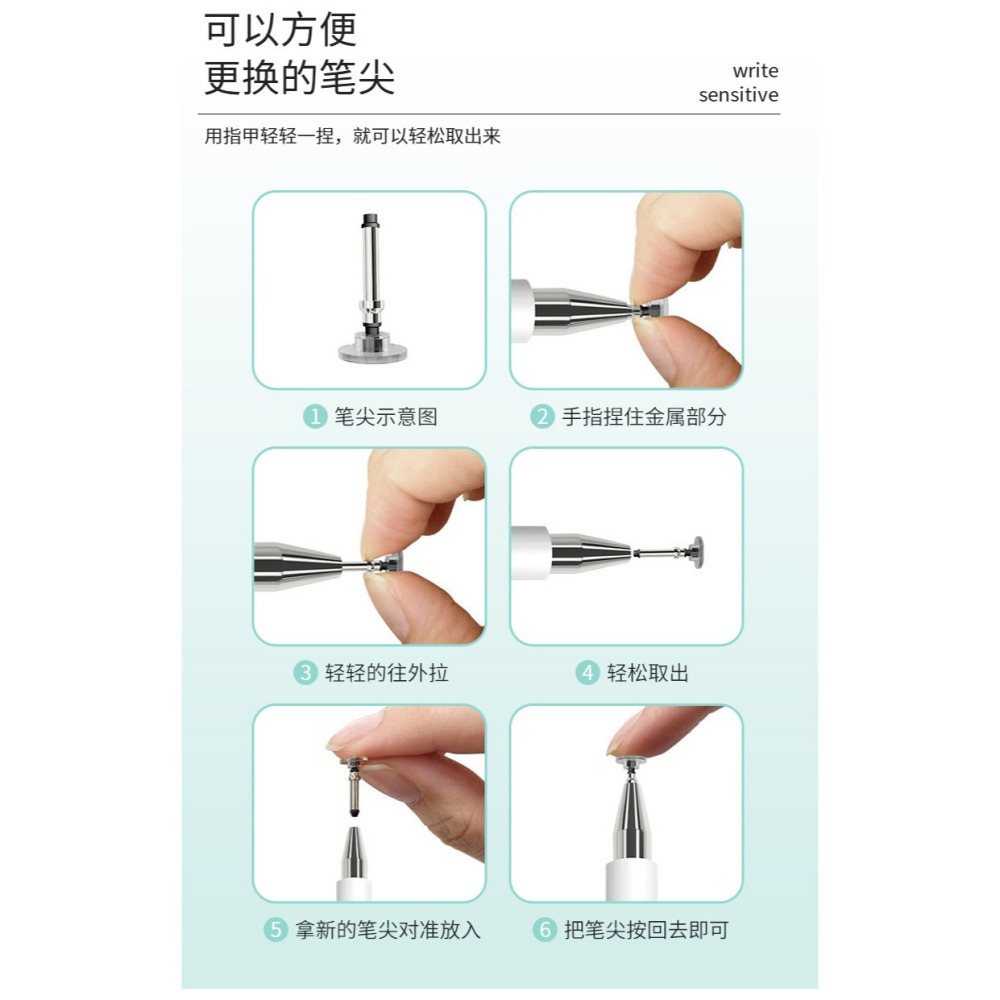 可以方便
更换的笔尖

write
sensitive

用指甲轻轻一捏，就可以轻松取出来

1 笔尖示意图

2 手指捏住金属部分

3 轻轻的往外拉

4 轻松取出

5 拿新的笔尖对准放入

6 把笔尖按回去即可