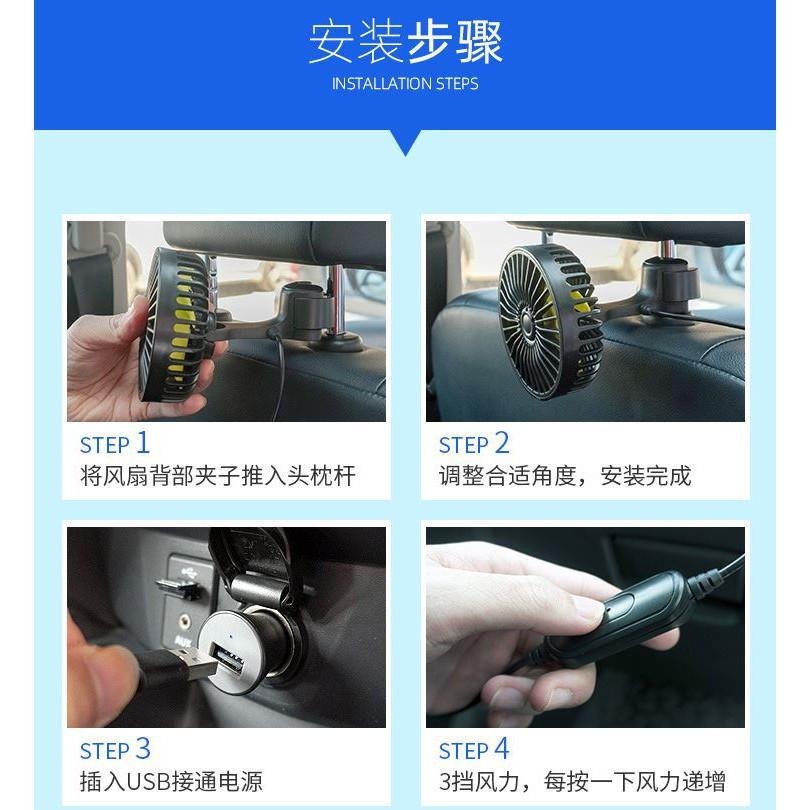 安装步骤
INSTALLATION STEPS

STEP 1
将风扇背部夹子推入头枕杆

STEP 2
调整合适角度，安装完成

AUX

STEP 3
插入USB接通电源

STEP 4
3挡风力，每按一下风力递增