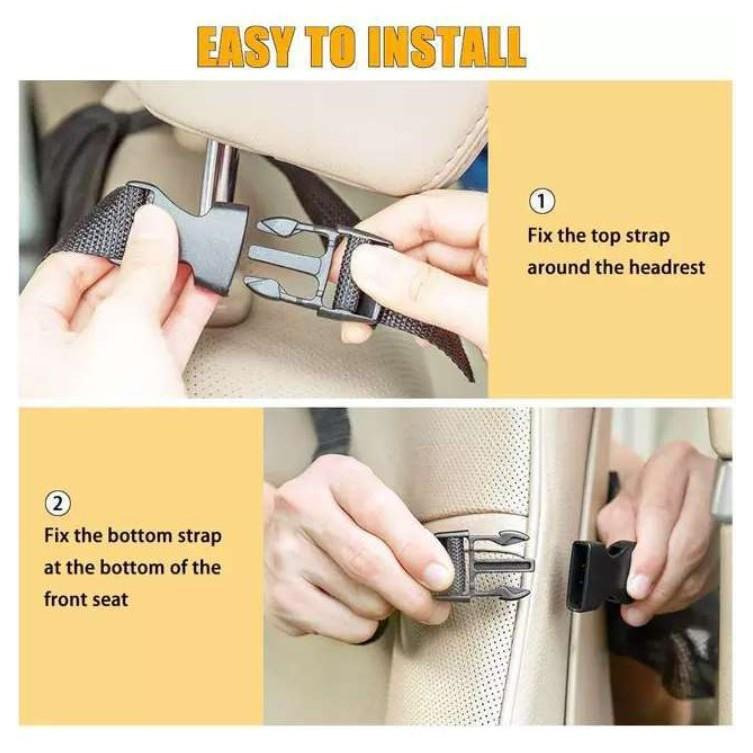 EASY TO INSTALL

1
Fix the top strap around the headrest

2
Fix the bottom strap at the bottom of the front seat