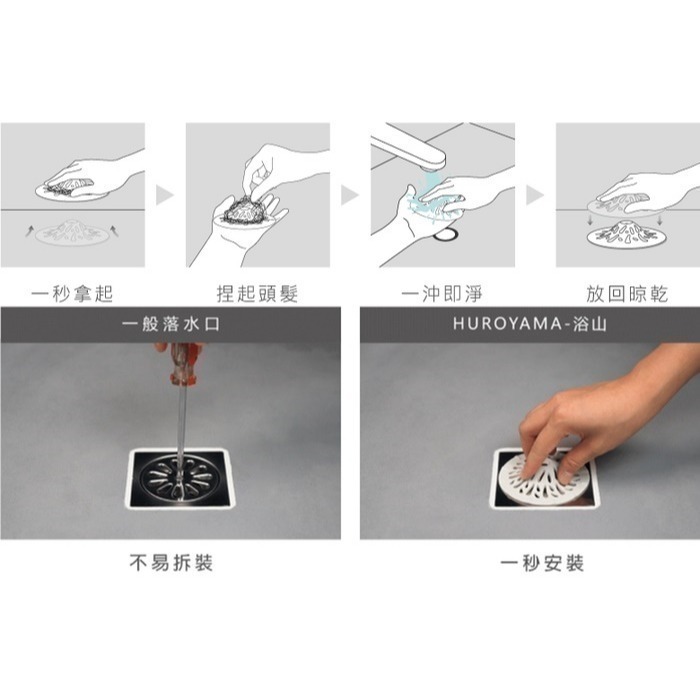 一秒拿起

捏起頭髮

一沖即淨

放回晾乾

一般落水口

HUROYAMA-浴山

不易拆裝

一秒安裝