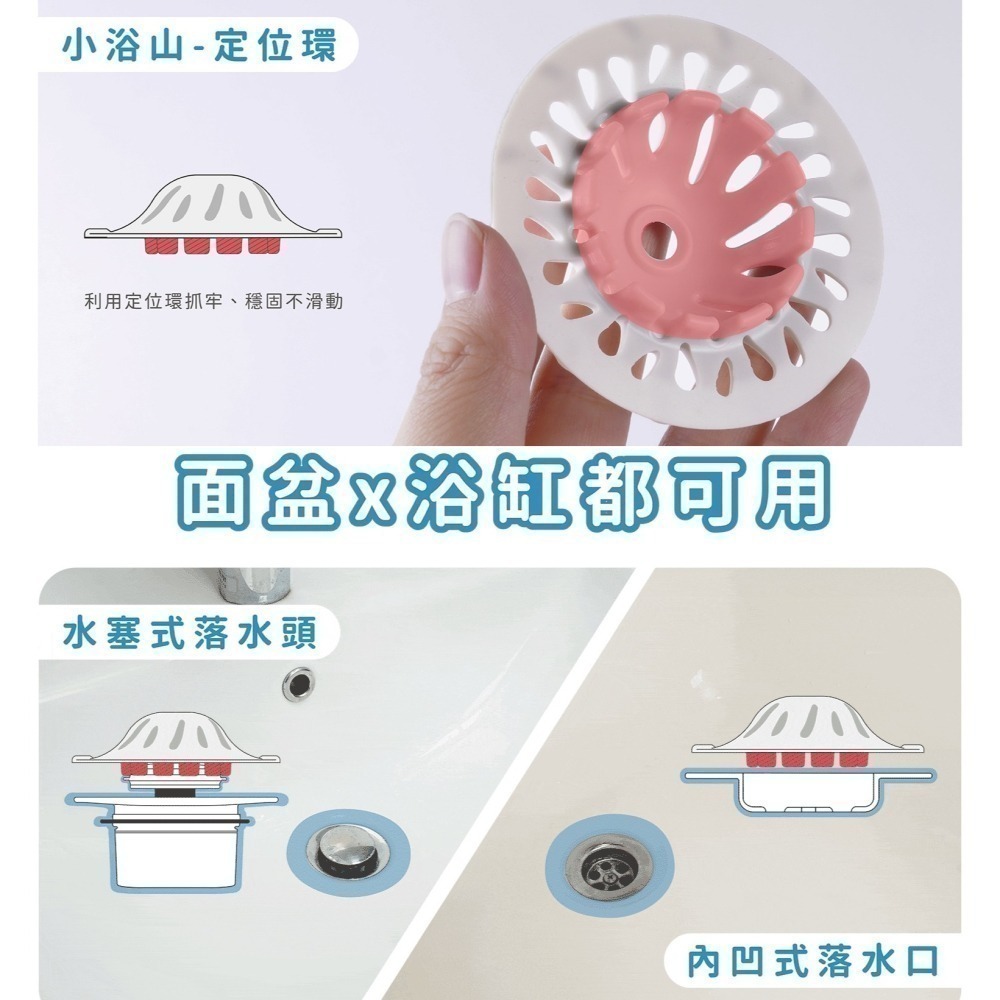 小浴山-定位環

利用定位環抓牢、穩固不滑動

面盆x浴缸都可用

水塞式落水頭

內凹式落水口