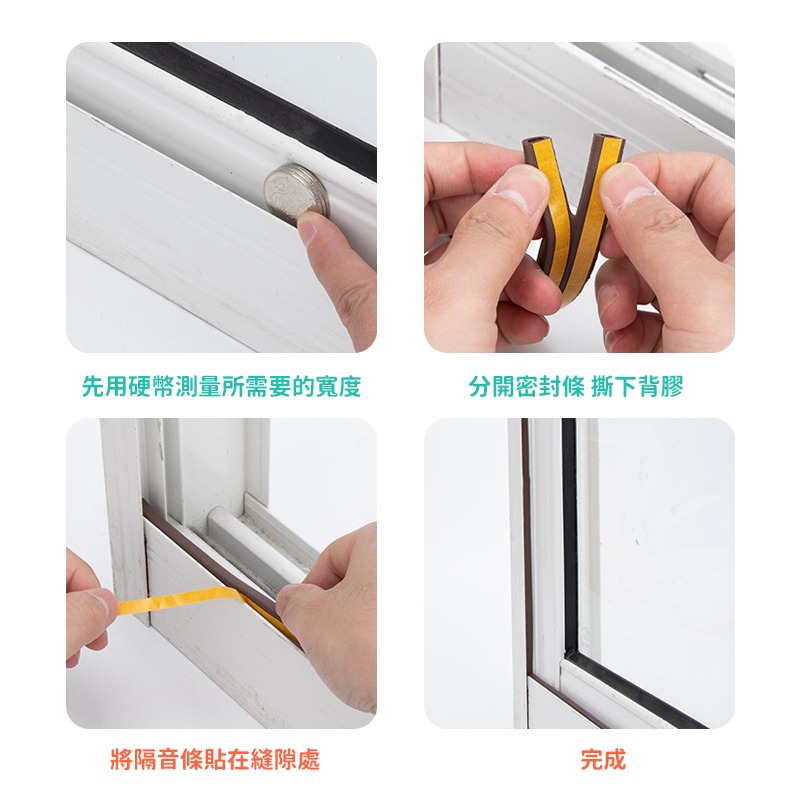 先用硬幣測量所需要的寬度

分開密封條 撕下背膠

將隔音條貼在縫隙處

完成