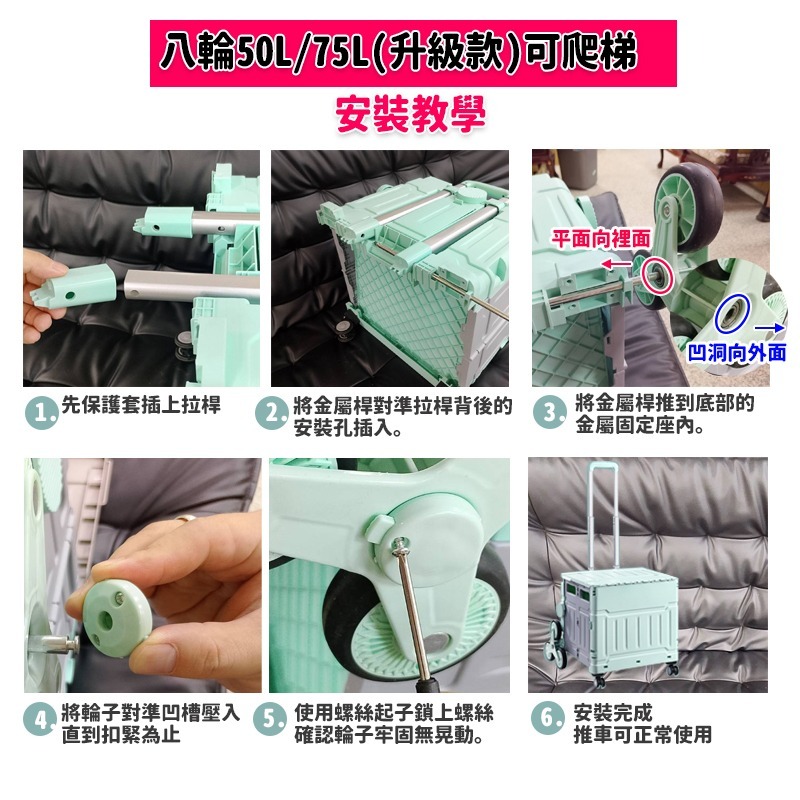 八輪50L/75L(升級款)可爬梯

安裝教學

平面向裡面

凹洞向外面

1. 先保護套插上拉桿

2. 將金屬桿對準拉桿背後的安裝孔插入。

3. 將金屬桿推到底部的金屬固定座內。

4. 將輪子對準凹槽壓入直到扣緊為止

5. 使用螺絲起子鎖上螺絲確認輪子牢固無晃動。

6. 安裝完成 推車可正常使用