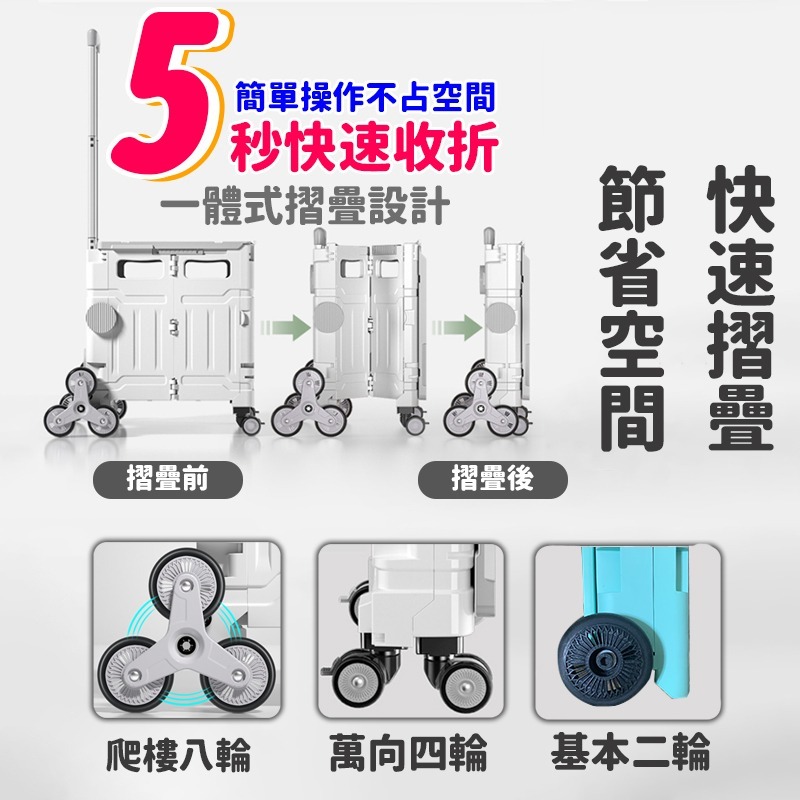 5 簡單操作不占空間
秒快速收折
一體式摺疊設計

快速摺疊

節省空間

摺疊前

摺疊後

爬樓八輪

萬向四輪

基本二輪