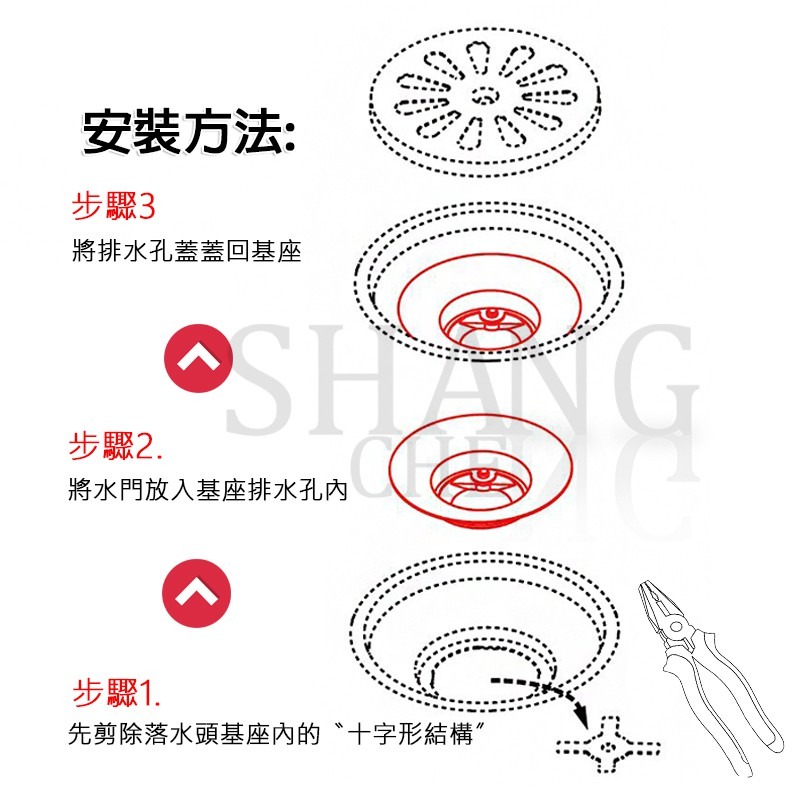 安裝方法:

步驟3
將排水孔蓋蓋回基座

SHANG
CHE

步驟2.
將水門放入基座排水孔內

步驟1.
先剪除落水頭基座內的〝十字形結構〞