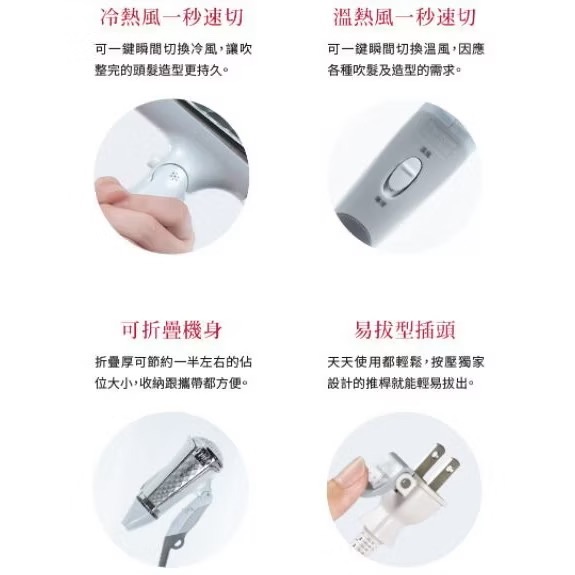 冷熱風一秒速切

可一鍵瞬間切換冷風,讓吹整完的頭髮造型更持久。

溫熱風一秒速切

可一鍵瞬間切換溫風,因應各種吹髮及造型的需求。

可折疊機身

折疊厚可節約一半左右的佔位大小,收納跟攜帶都方便。

易拔型插頭

天天使用都輕鬆,按壓獨家設計的推桿就能輕易拔出。