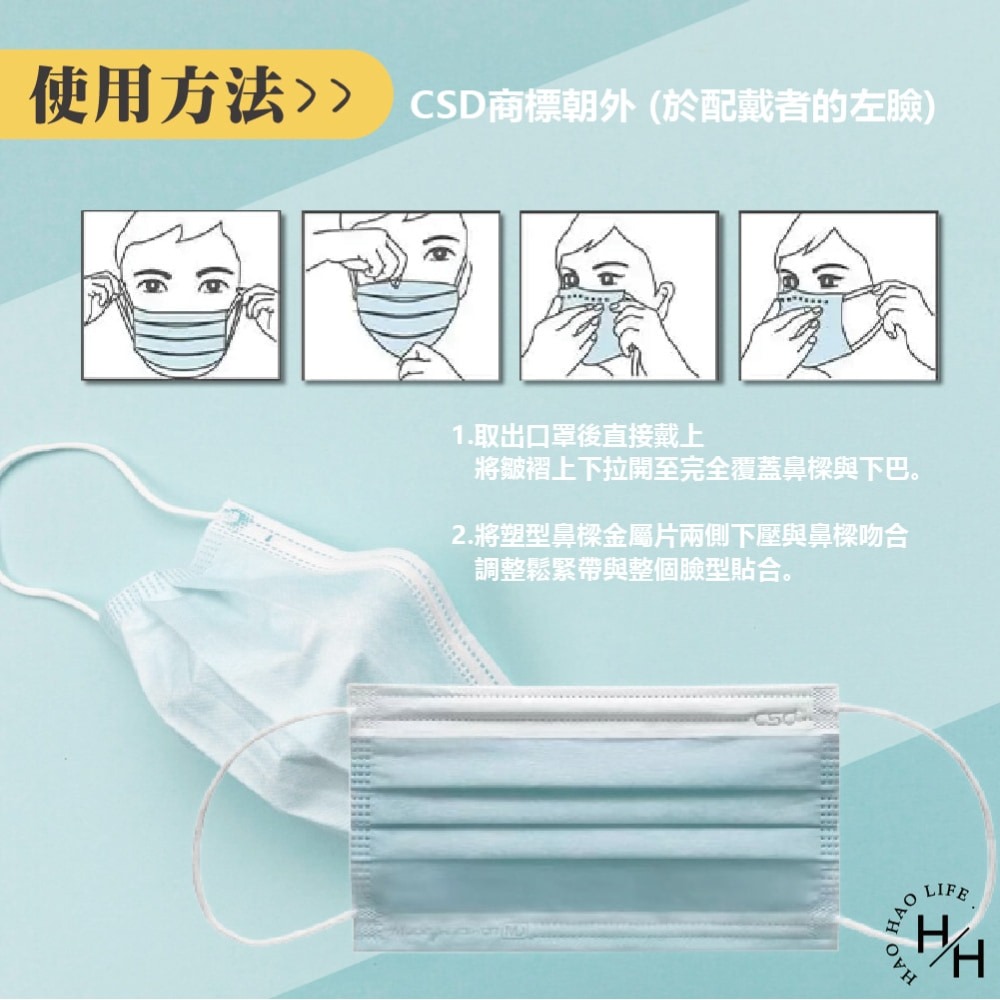 使用方法>>

CSD商標朝外 (於配戴者的左臉)

1.取出口罩後直接戴上
將皺褶上下拉開至完全覆蓋鼻樑與下巴。

2.將塑型鼻樑金屬片兩側下壓與鼻樑吻合
調整鬆緊帶與整個臉型貼合。

csd

HAO HAO LIFE.
H/H