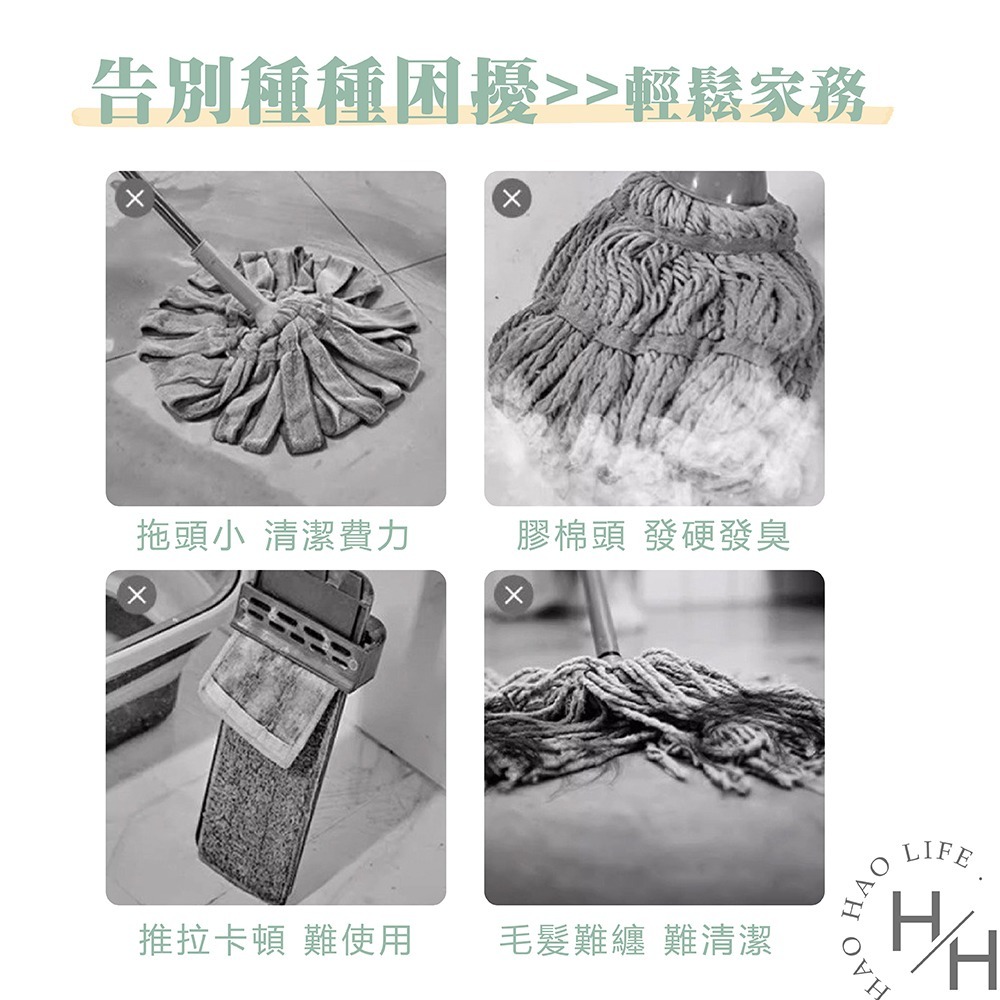 告別種種困擾>>輕鬆家務

拖頭小 清潔費力

膠棉頭 發硬發臭

推拉卡頓 難使用

毛髮難纏 難清潔

HAO HAO LIFE .

H/H