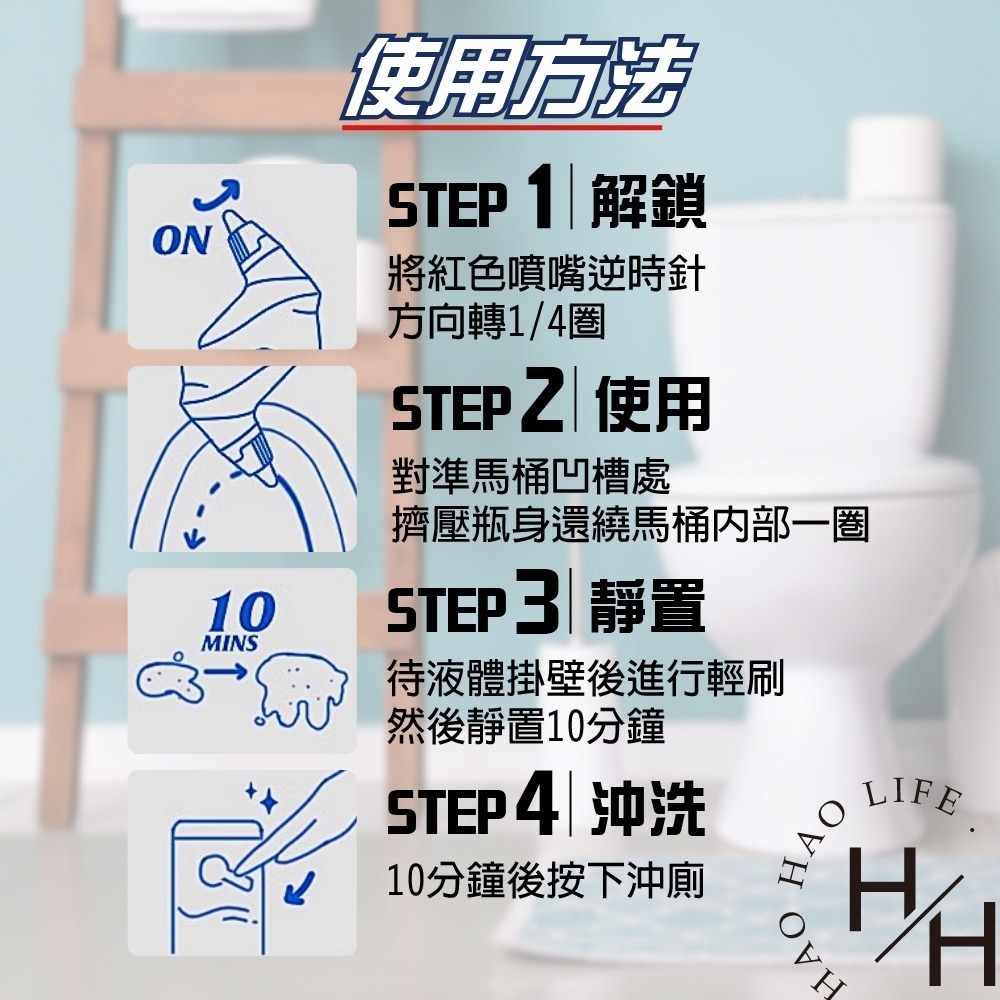 使用方法

ON

STEP 1 | 解鎖

將紅色噴嘴逆時針方向轉1/4圈

STEP 2 | 使用

對準馬桶凹槽處
擠壓瓶身還繞馬桶內部一圈

10 MINS

STEP 3 | 靜置

待液體掛壁後進行輕刷
然後靜置10分鐘

STEP 4 | 沖洗

10分鐘後按下沖廁

HAO HAO LIFE.
H/H