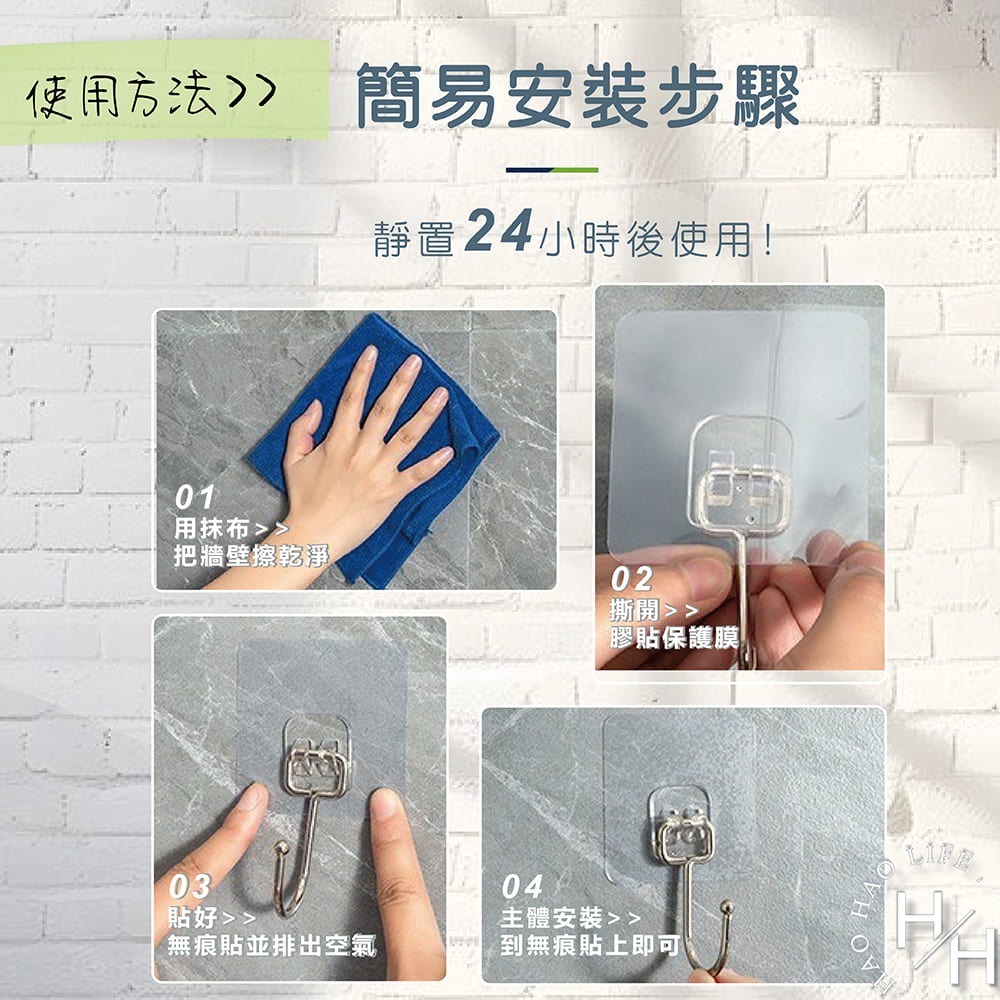 使用方法>>

簡易安裝步驟

靜置24小時後使用!

01
用抹布>>
把牆壁擦乾淨

02
撕開>>
膠貼保護膜

03
貼好>>
無痕貼並排出空氣

04
主體安裝>>
到無痕貼上即可

HAO HAO LIFE.
H/H