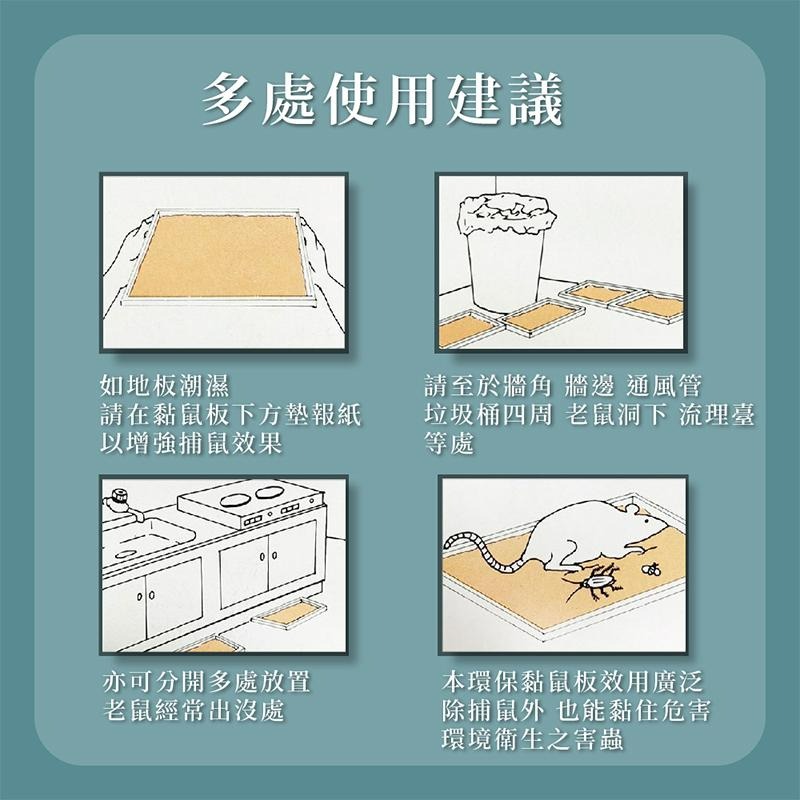 多處使用建議

如地板潮濕
請在黏鼠板下方墊報紙
以增強捕鼠效果

請至於牆角 牆邊 通風管
垃圾桶四周 老鼠洞下 流理臺
等處

亦可分開多處放置
老鼠經常出沒處

本環保黏鼠板效用廣泛
除捕鼠外 也能黏住危害
環境衛生之害蟲