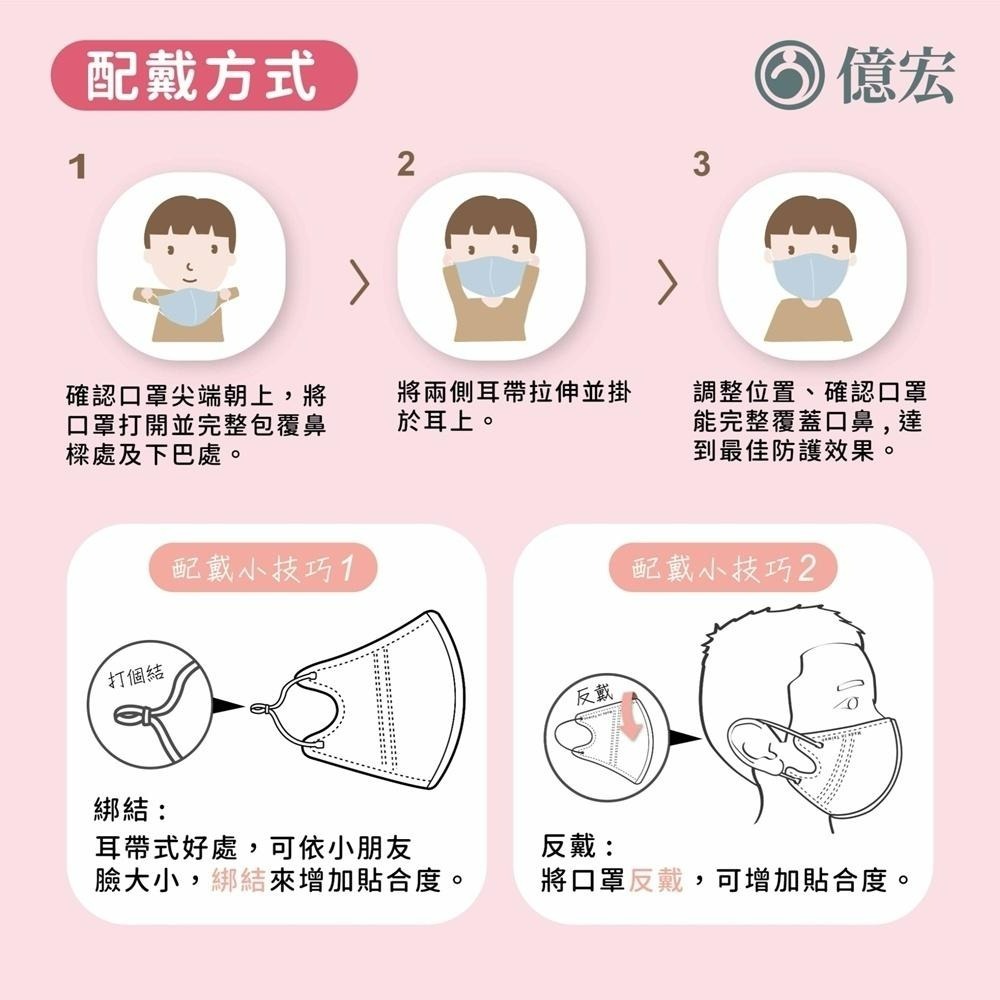 配戴方式

億宏

1

確認口罩尖端朝上，將口罩打開並完整包覆鼻樑處及下巴處。

2

將兩側耳帶拉伸並掛於耳上。

3

調整位置、確認口罩能完整覆蓋口鼻，達到最佳防護效果。

配戴小技巧1

打個結

綁結：
耳帶式好處，可依小朋友臉大小，綁結來增加貼合度。

配戴小技巧2

反戴

反戴：
將口罩反戴，可增加貼合度。