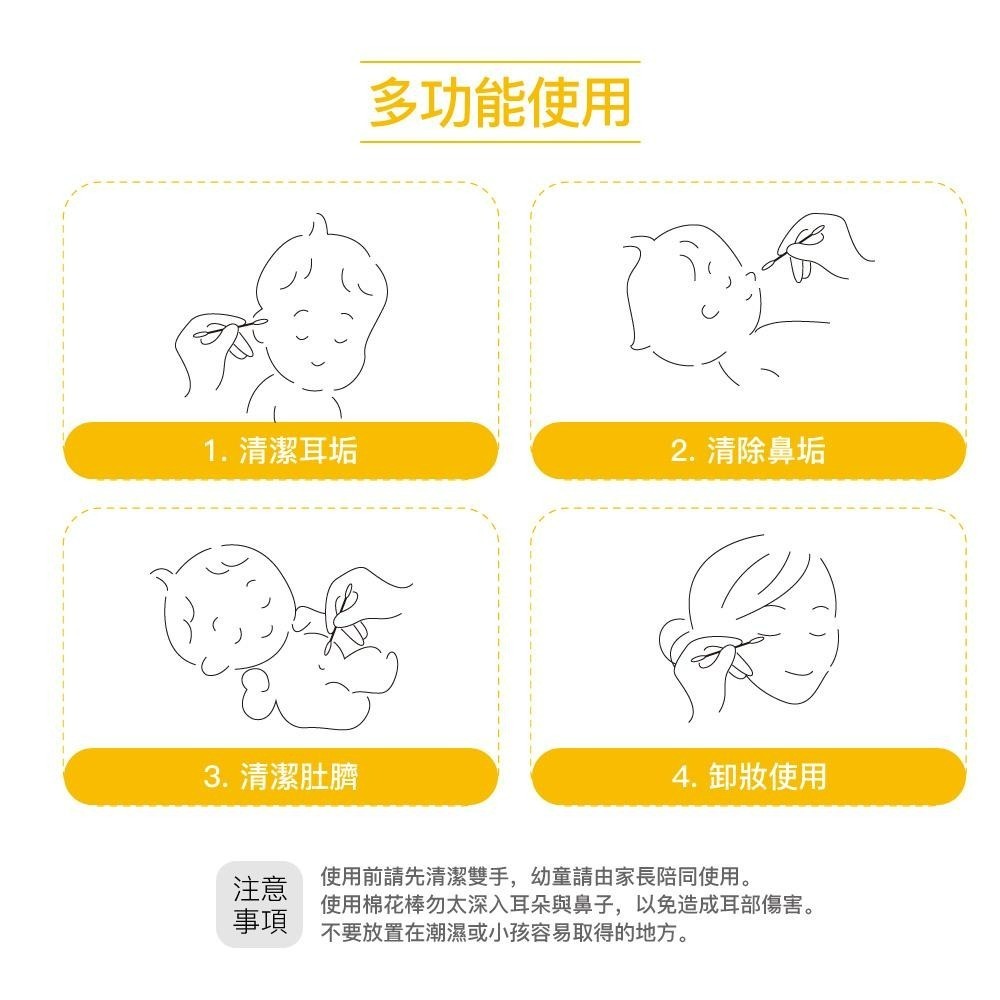 多功能使用

1. 清潔耳垢

2. 清除鼻垢

3. 清潔肚臍

4. 卸妝使用

注意事項

使用前請先清潔雙手，幼童請由家長陪同使用。
使用棉花棒勿太深入耳朵與鼻子，以免造成耳部傷害。
不要放置在潮濕或小孩容易取得的地方。