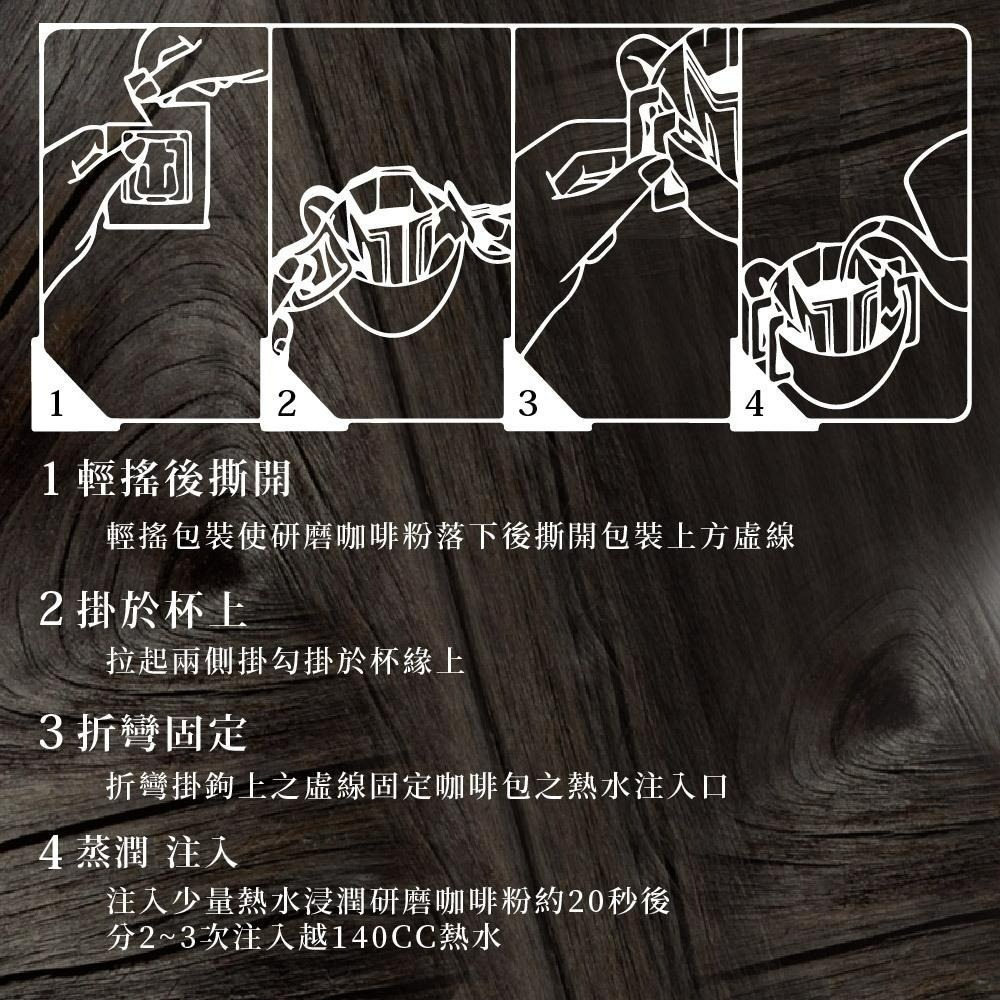 1

2

3

4

1 輕搖後撕開

輕搖包裝使研磨咖啡粉落下後撕開包裝上方虛線

2 掛於杯上

拉起兩側掛勾掛於杯緣上

3 折彎固定

折彎掛鉤上之虛線固定咖啡包之熱水注入口

4 蒸潤 注入

注入少量熱水浸潤研磨咖啡粉約20秒後
分2~3次注入越140CC熱水