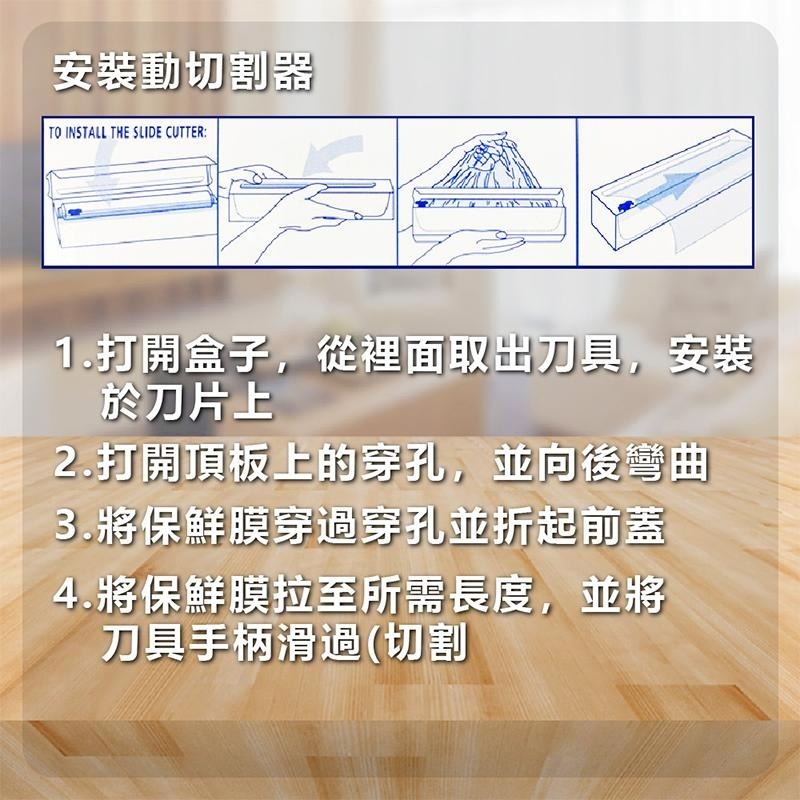 安裝動切割器

TO INSTALL THE SLIDE CUTTER:

1.打開盒子，從裡面取出刀具，安裝於刀片上

2.打開頂板上的穿孔，並向後彎曲

3.將保鮮膜穿過穿孔並折起前蓋

4.將保鮮膜拉至所需長度，並將刀具手柄滑過(切割