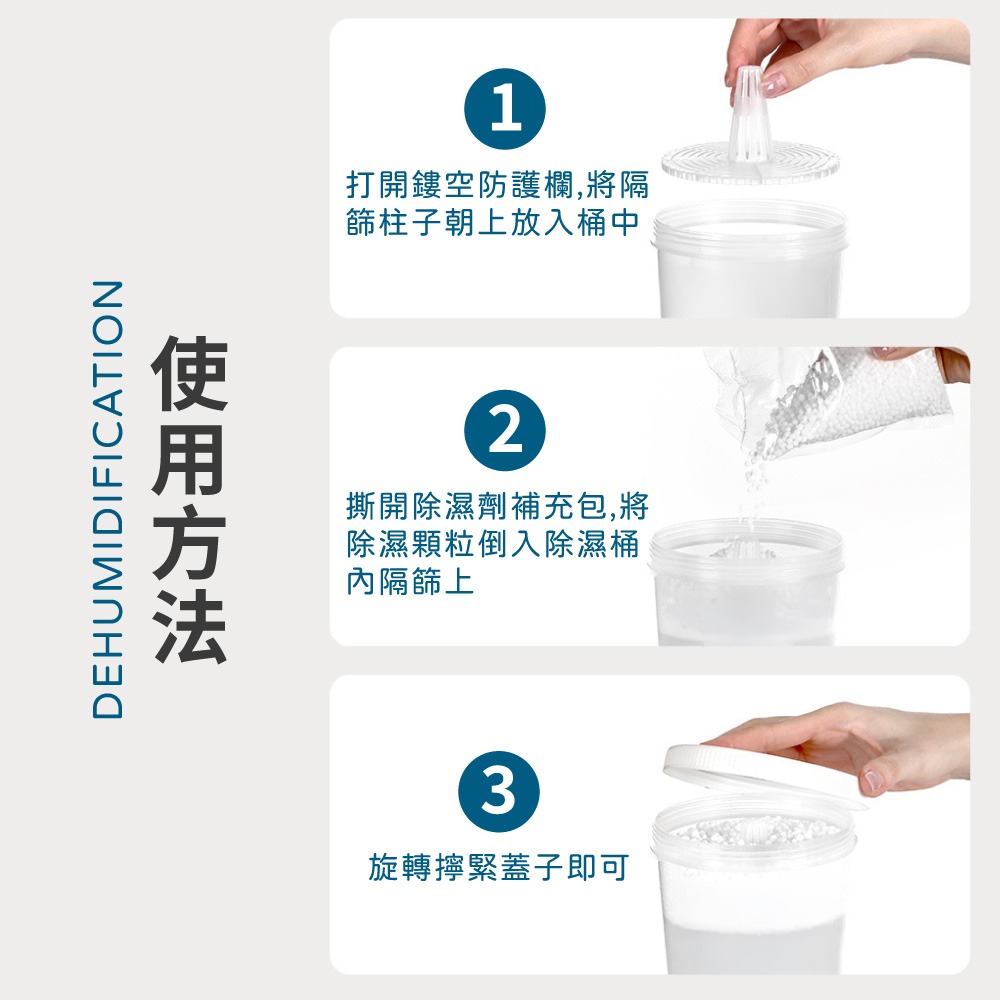 DEHUMIDIFICATION

使用方法

1

打開鏤空防護欄,將隔篩柱子朝上放入桶中

2

撕開除濕劑補充包,將除濕顆粒倒入除濕桶內隔篩上

3

旋轉擰緊蓋子即可