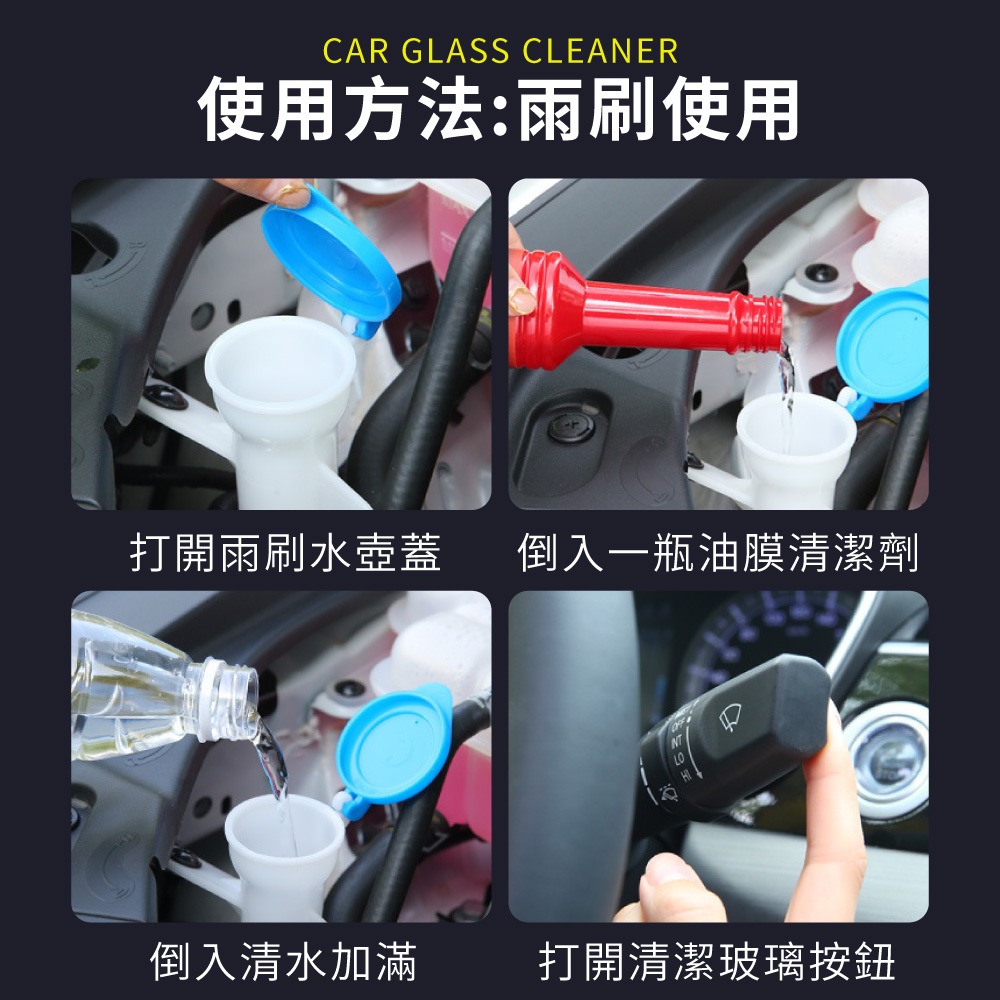 CAR GLASS CLEANER
使用方法:雨刷使用

打開雨刷水壺蓋

倒入一瓶油膜清潔劑

倒入清水加滿

OFF
INT
LO
HI

打開清潔玻璃按鈕