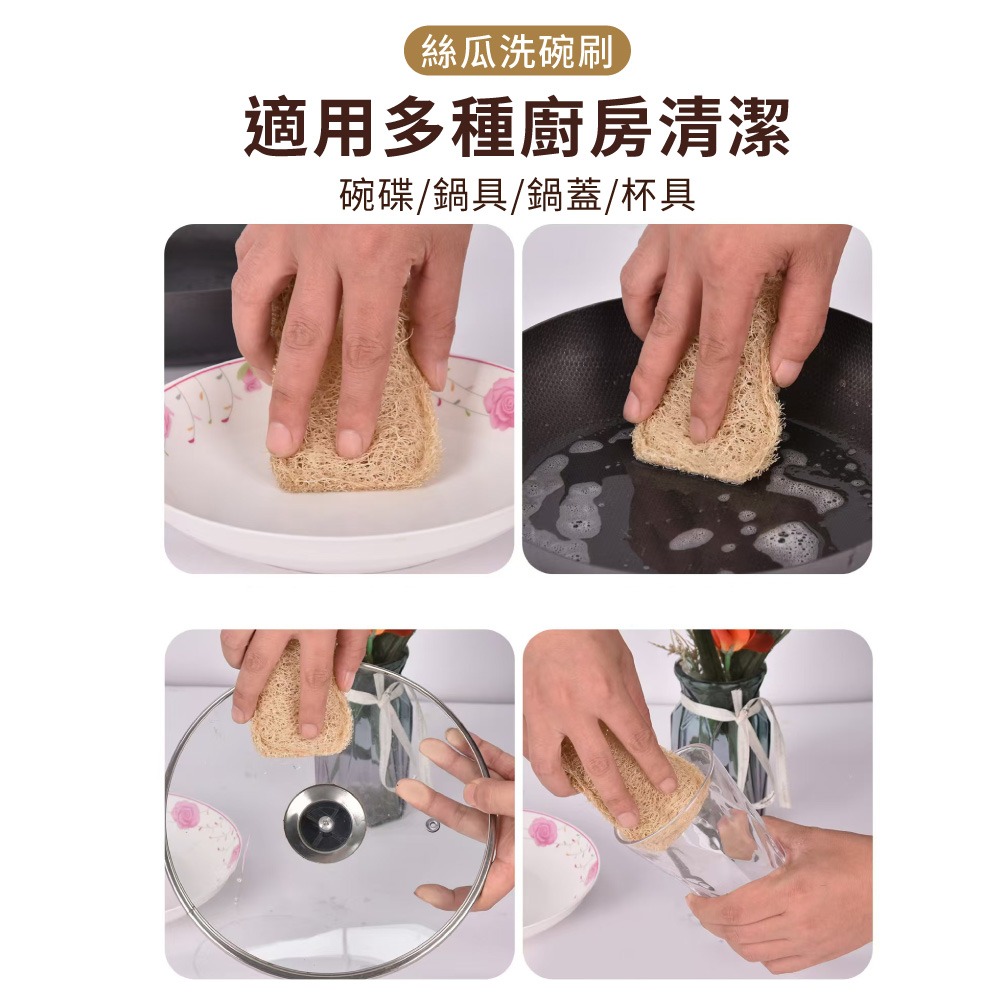 絲瓜洗碗刷

適用多種廚房清潔

碗碟/鍋具/鍋蓋/杯具