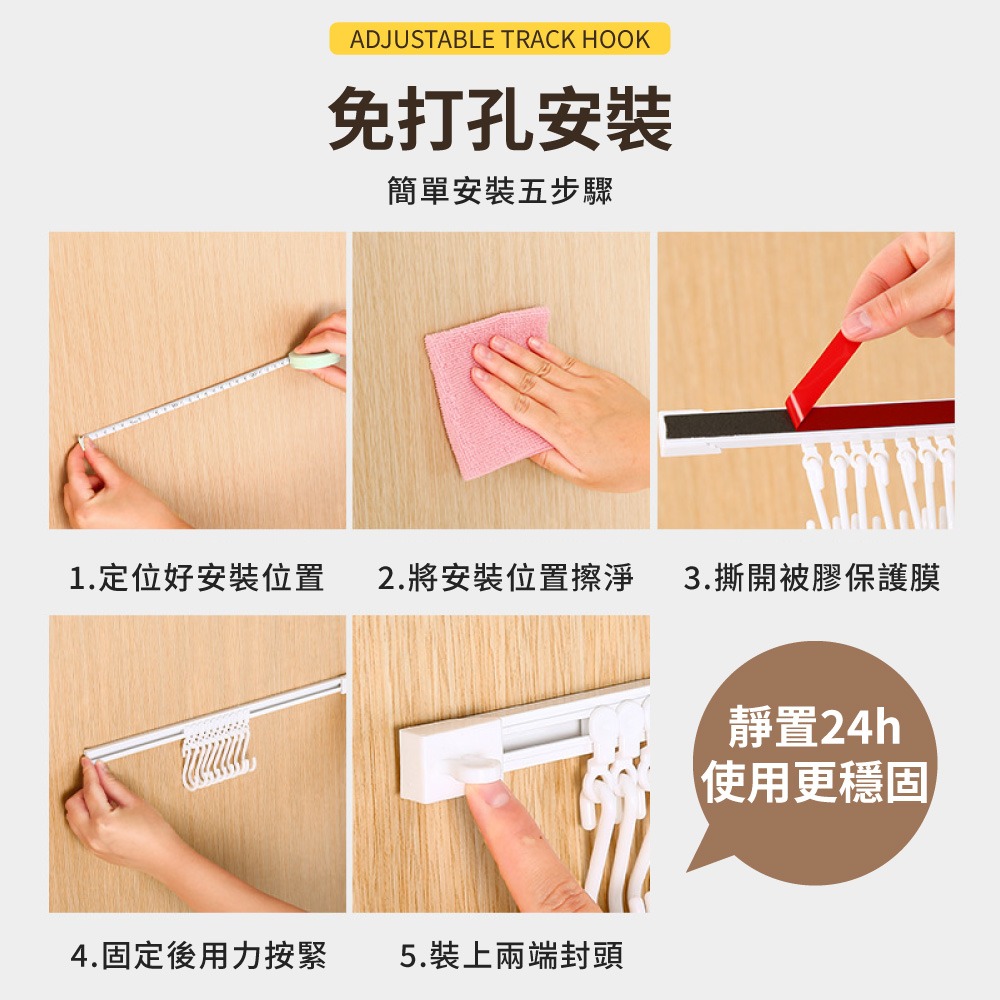 ADJUSTABLE TRACK HOOK

免打孔安裝

簡單安裝五步驟

1.定位好安裝位置

2.將安裝位置擦淨

3.撕開被膠保護膜

4.固定後用力按緊

5.裝上兩端封頭

靜置24h
使用更穩固