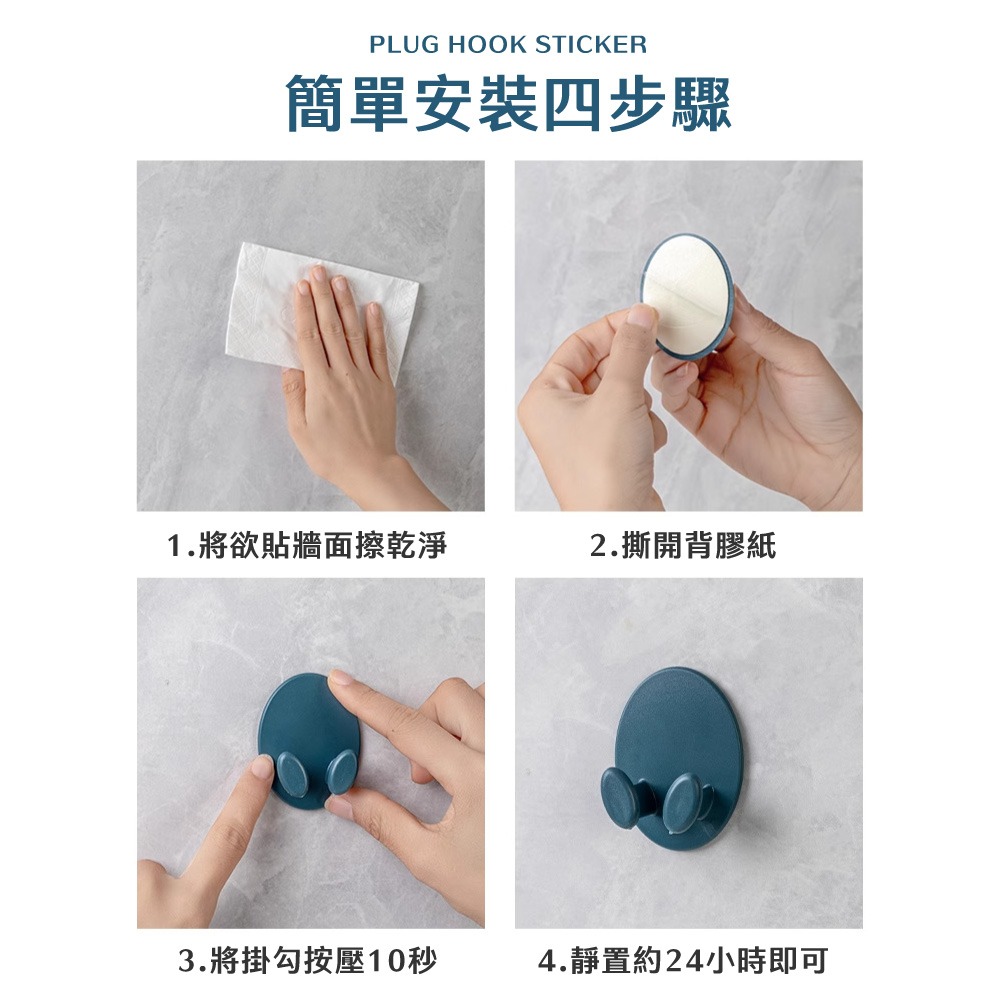 PLUG HOOK STICKER

簡單安裝四步驟

1.將欲貼牆面擦乾淨

2.撕開背膠紙

3.將掛勾按壓10秒

4.靜置約24小時即可