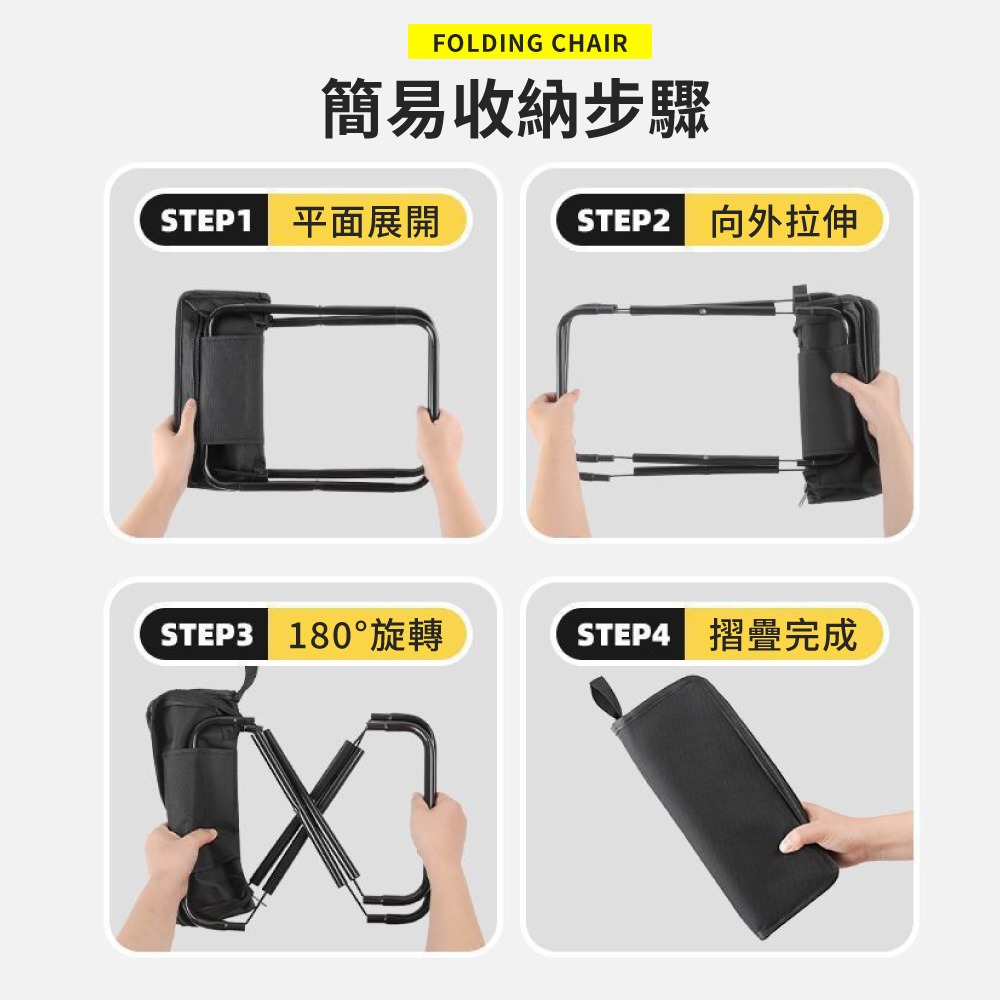 FOLDING CHAIR

簡易收納步驟

STEP1 平面展開

STEP2 向外拉伸

STEP3 180°旋轉

STEP4 摺疊完成