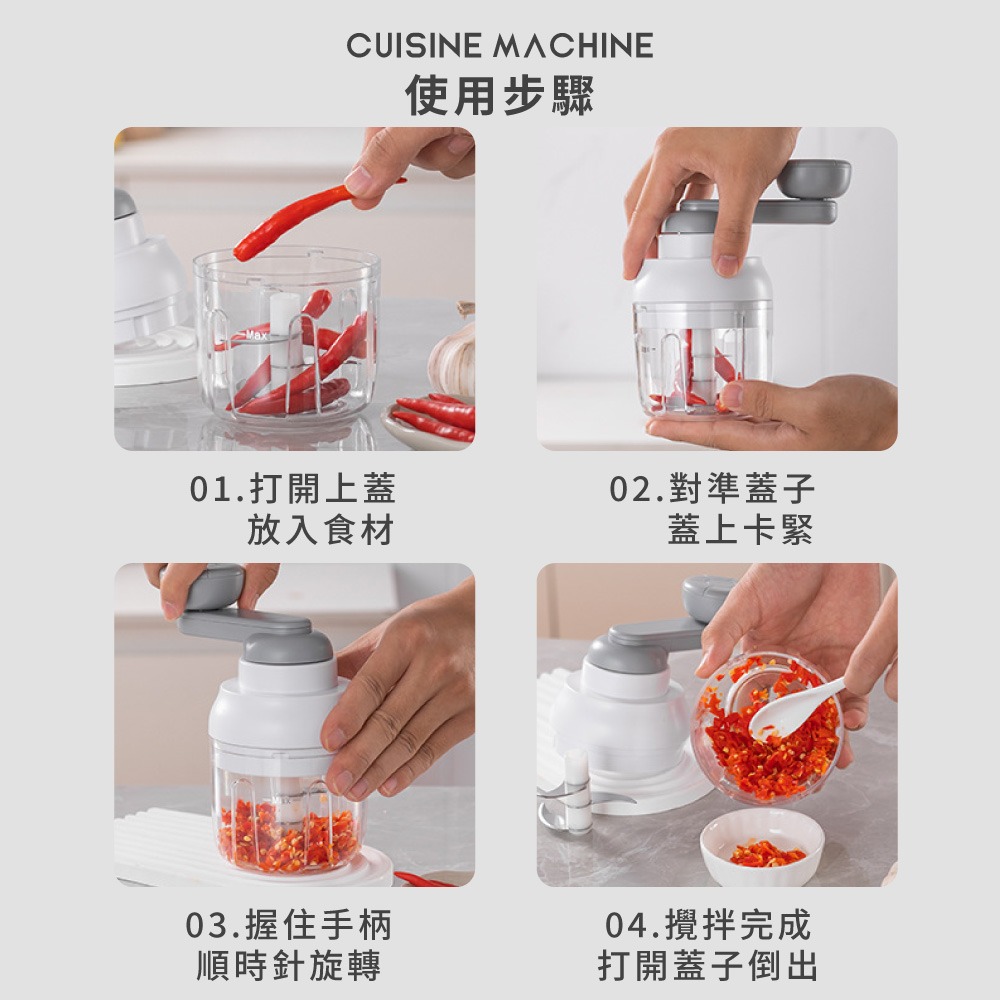 CUISINE MACHINE
使用步驟

Max

01.打開上蓋
放入食材

02.對準蓋子
蓋上卡緊

03.握住手柄
順時針旋轉

04.攪拌完成
打開蓋子倒出