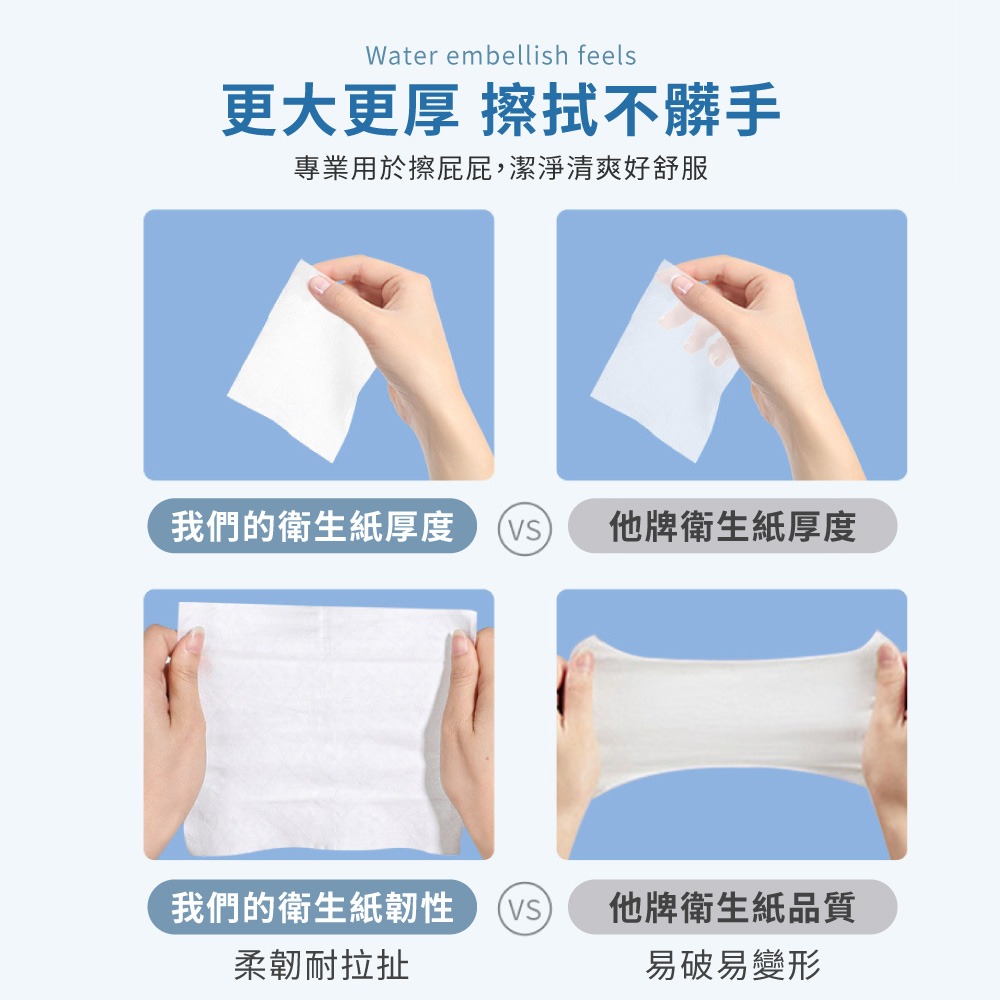 Water embellish feels

更大更厚 擦拭不髒手

專業用於擦屁屁，潔淨清爽好舒服

我們的衛生紙厚度

VS

他牌衛生紙厚度

我們的衛生紙韌性

VS

他牌衛生紙品質

柔韌耐拉扯

易破易變形