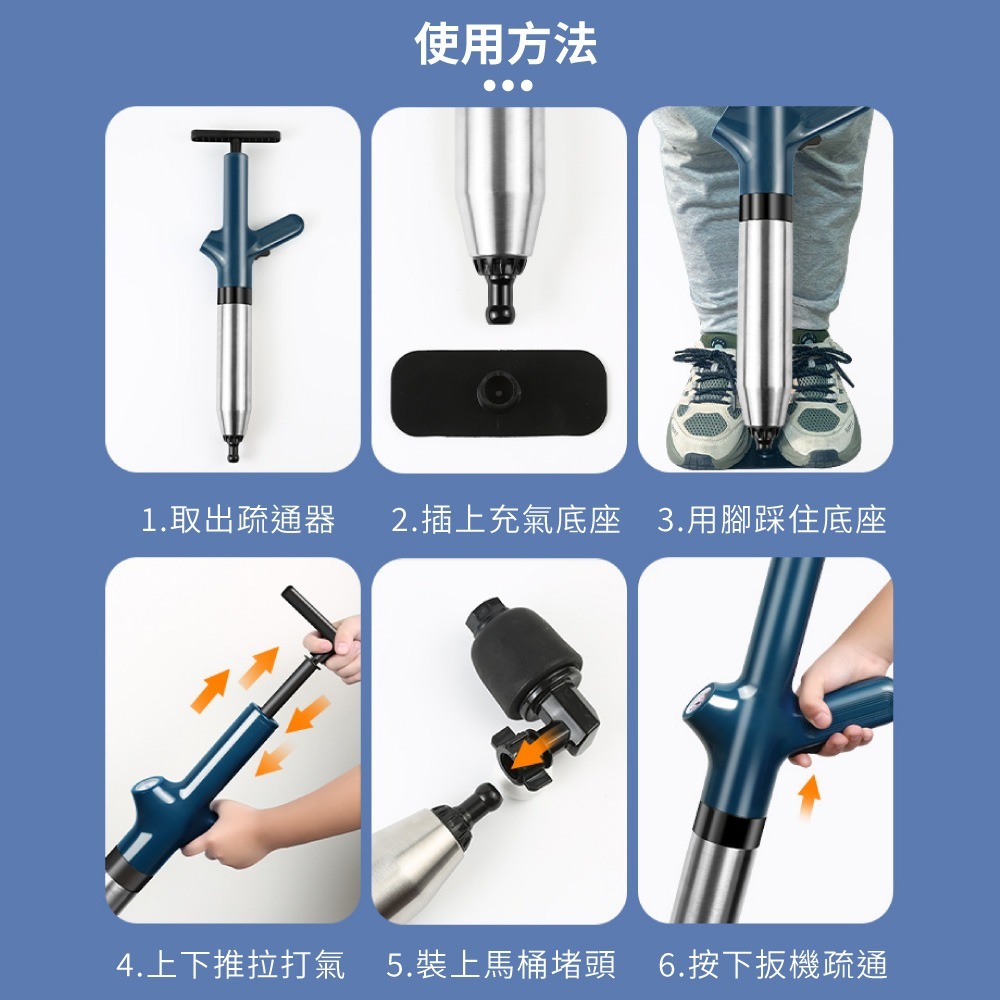 使用方法

1.取出疏通器

2.插上充氣底座

3.用腳踩住底座

4.上下推拉打氣

5.裝上馬桶堵頭

6.按下扳機疏通