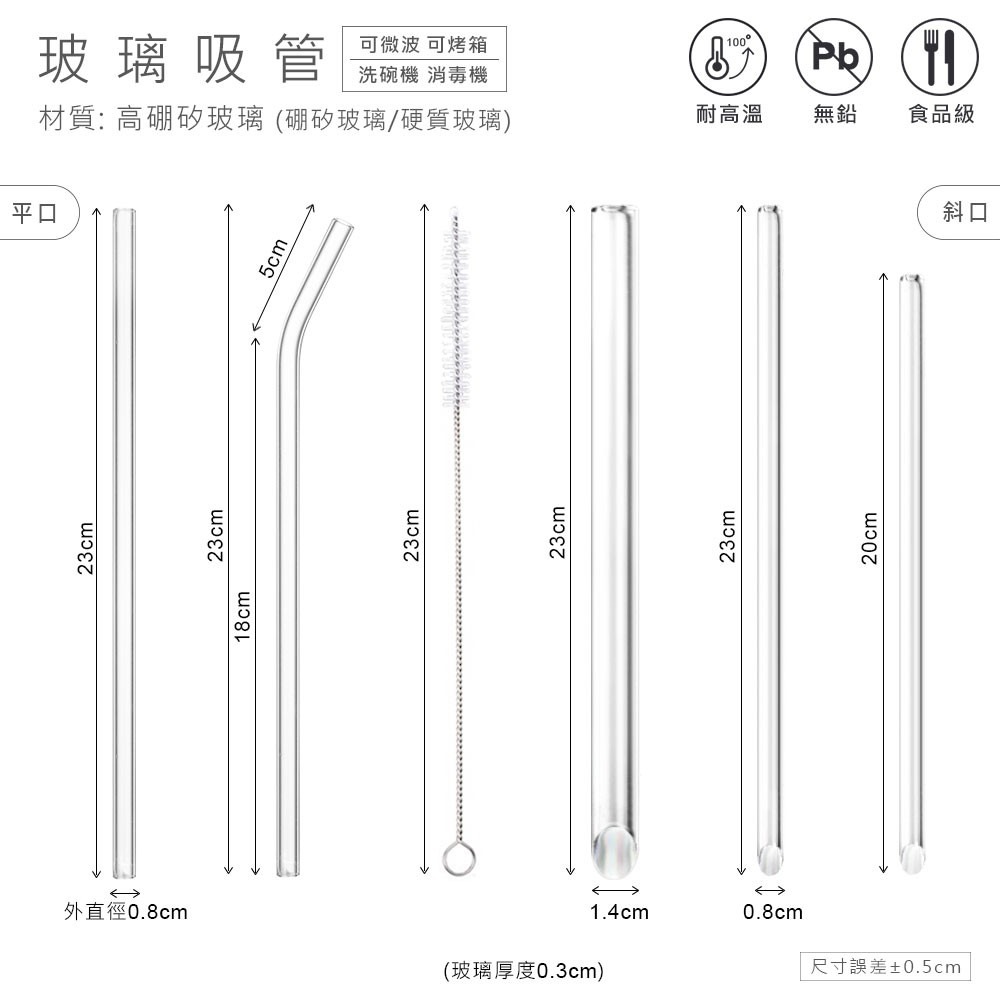 玻璃吸管

可微波 可烤箱
洗碗機 消毒機

材質: 高硼矽玻璃 (硼矽玻璃/硬質玻璃)

100°
耐高溫

Pb
無鉛

食品級

平口

斜口

23cm

5cm

23cm

18cm

23cm

23cm

23cm

20cm

外直徑0.8cm

1.4cm

0.8cm

(玻璃厚度0.3cm)

尺寸誤差±0.5cm