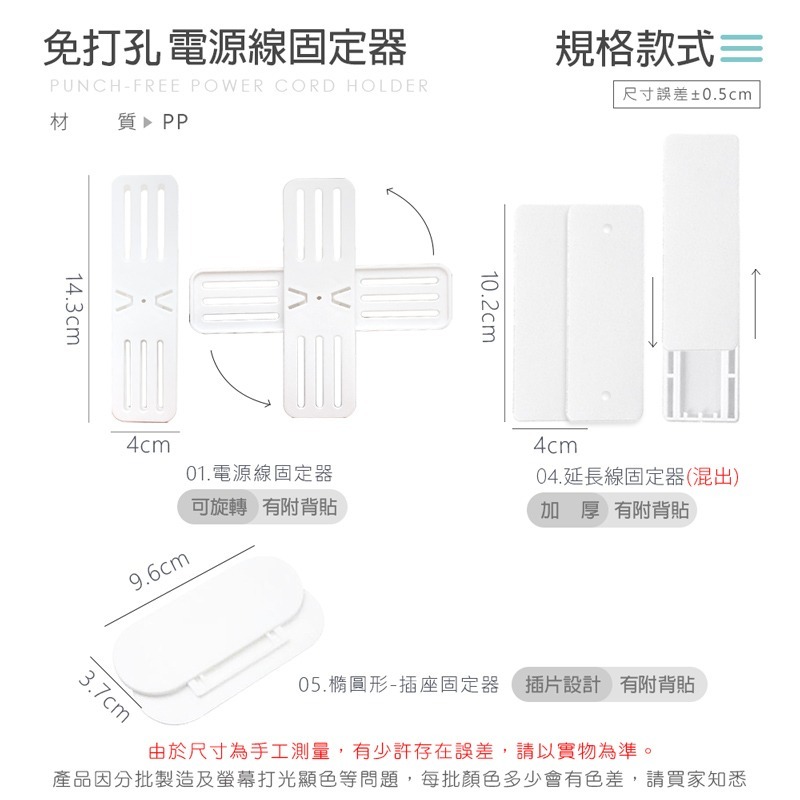 免打孔 電源線固定器
PUNCH-FREE POWER CORD HOLDER
材 質 ▶ PP

規格款式
尺寸誤差±0.5cm

14.3cm
4cm
01.電源線固定器
可旋轉 有附背貼

10.2cm
4cm
04.延長線固定器(混出)
加 厚 有附背貼

9.6cm
3.7cm
05.橢圓形-插座固定器 插片設計 有附背貼

由於尺寸為手工測量，有少許存在誤差，請以實物為準。
產品因分批製造及螢幕打光顯色等問題，每批顏色多少會有色差，請買家知悉