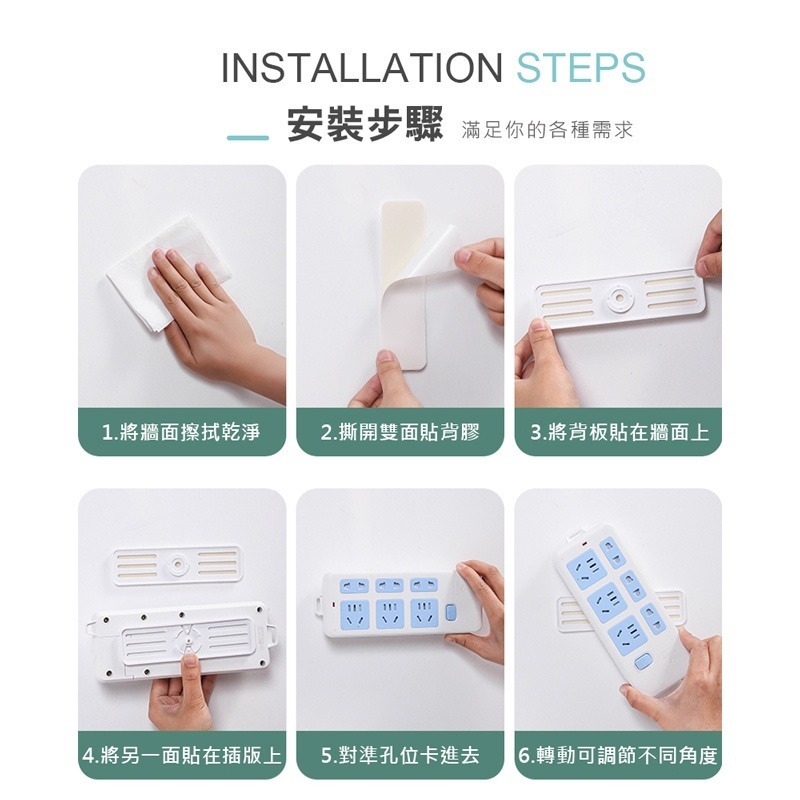 INSTALLATION STEPS

安裝步驟 滿足你的各種需求

1.將牆面擦拭乾淨

2.撕開雙面貼背膠

3.將背板貼在牆面上

4.將另一面貼在插版上

5.對準孔位卡進去

6.轉動可調節不同角度