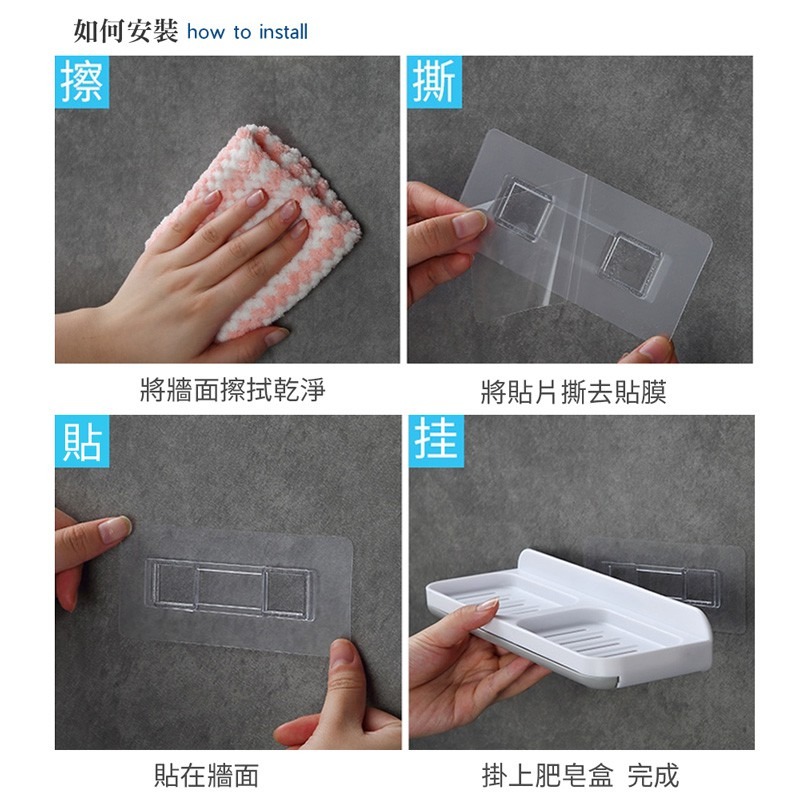 如何安裝 how to install

擦

將牆面擦拭乾淨

撕

將貼片撕去貼膜

貼

貼在牆面

挂

掛上肥皂盒 完成