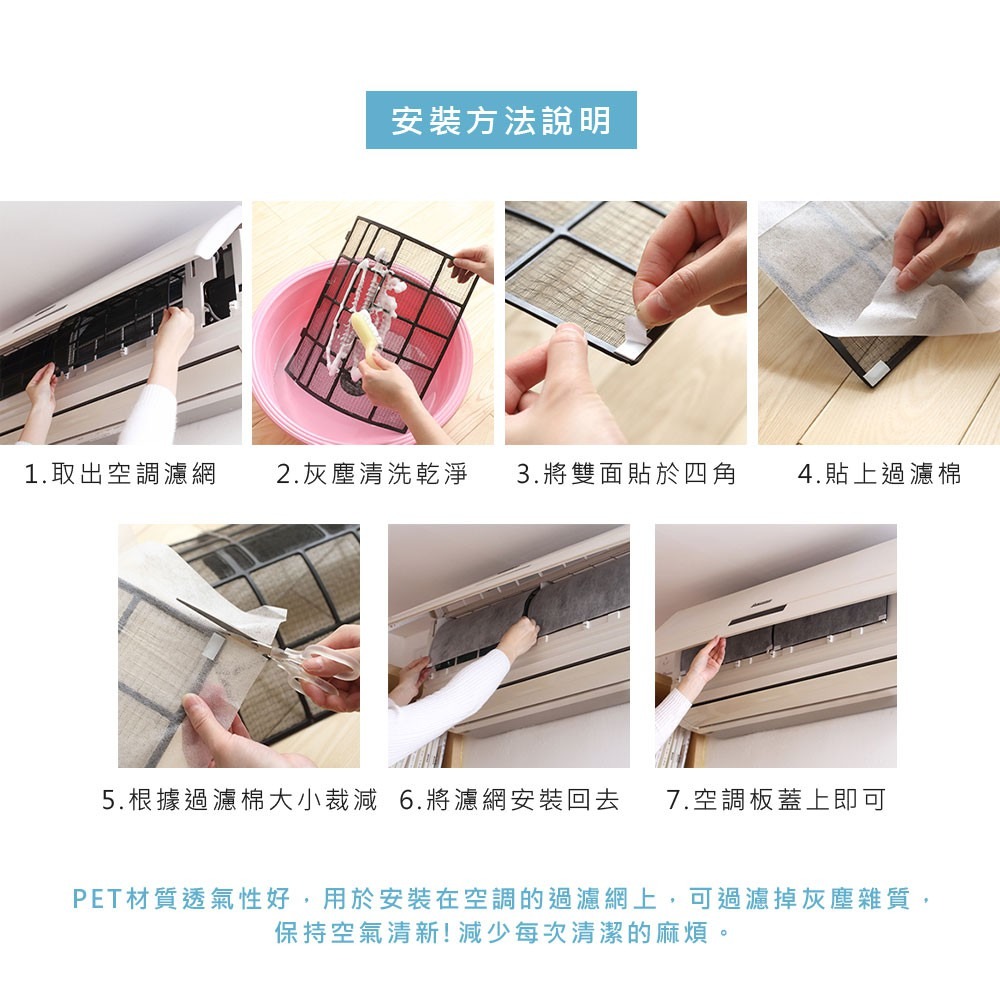 安裝方法說明

1.取出空調濾網

2.灰塵清洗乾淨

3.將雙面貼於四角

4.貼上過濾棉

5.根據過濾棉大小裁減

6.將濾網安裝回去

7.空調板蓋上即可

PET材質透氣性好，用於安裝在空調的過濾網上，可過濾掉灰塵雜質，保持空氣清新!減少每次清潔的麻煩。