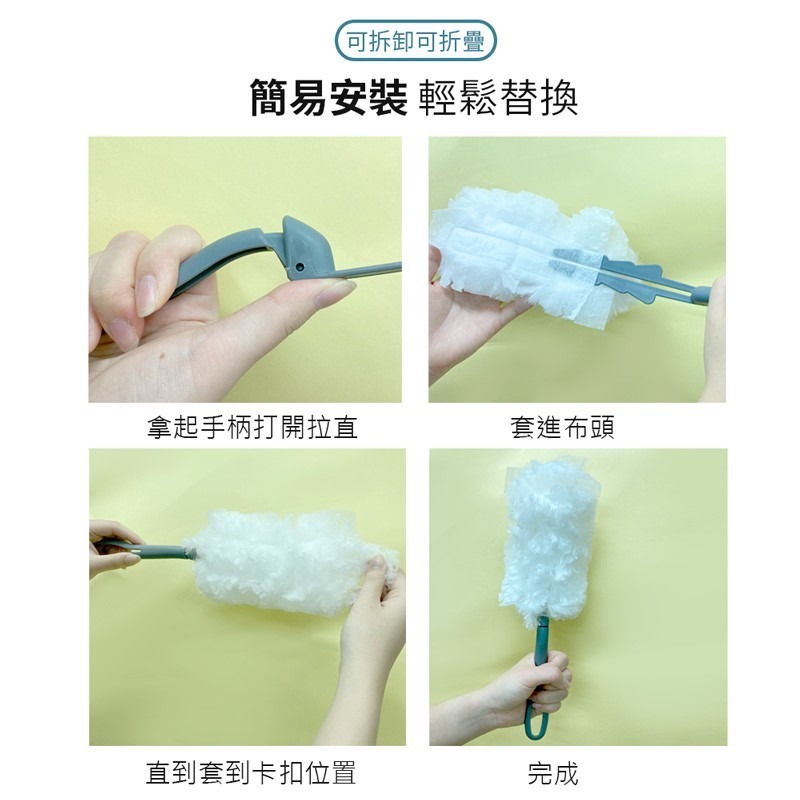 可拆卸可折疊

簡易安裝 輕鬆替換

拿起手柄打開拉直

套進布頭

直到套到卡扣位置

完成