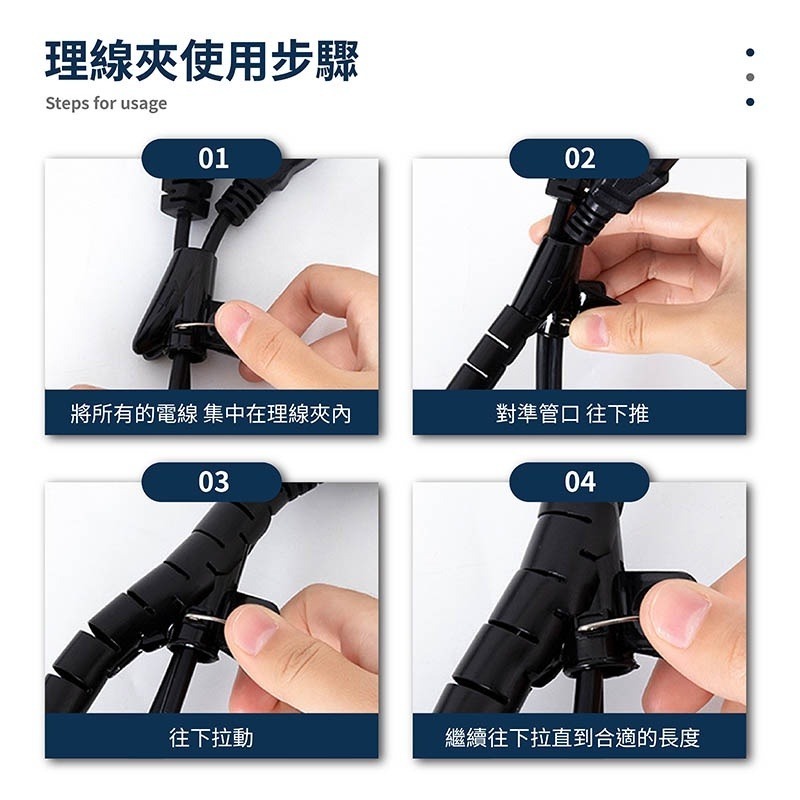 理線夾使用步驟

Steps for usage

01

將所有的電線 集中在理線夾內

02

對準管口 往下推

03

往下拉動

04

繼續往下拉直到合適的長度