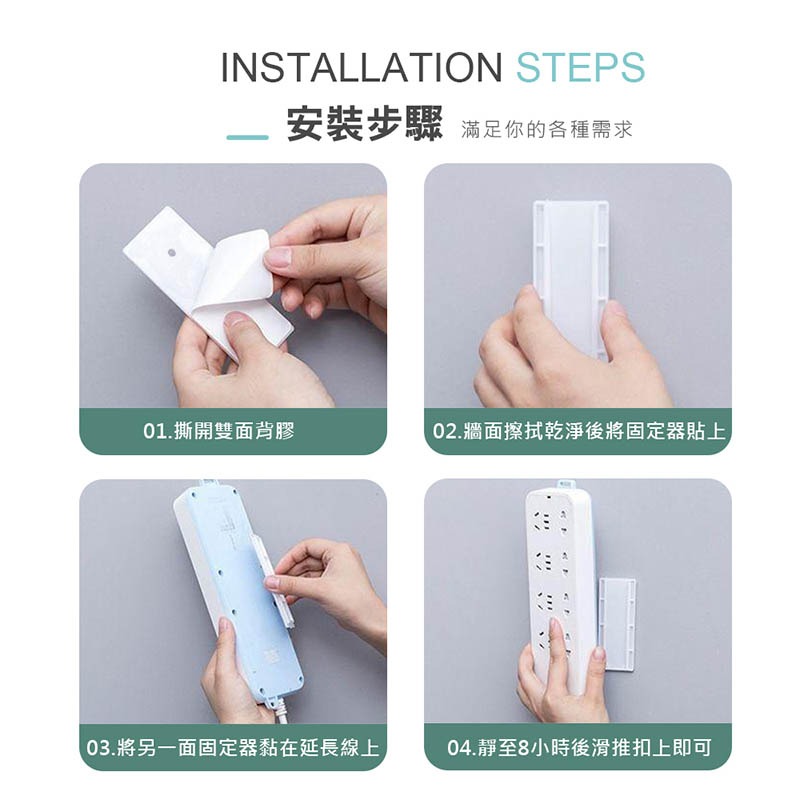 INSTALLATION STEPS

安裝步驟 滿足你的各種需求

01.撕開雙面背膠

02.牆面擦拭乾淨後將固定器貼上

03.將另一面固定器黏在延長線上

04.靜至8小時後滑推扣上即可