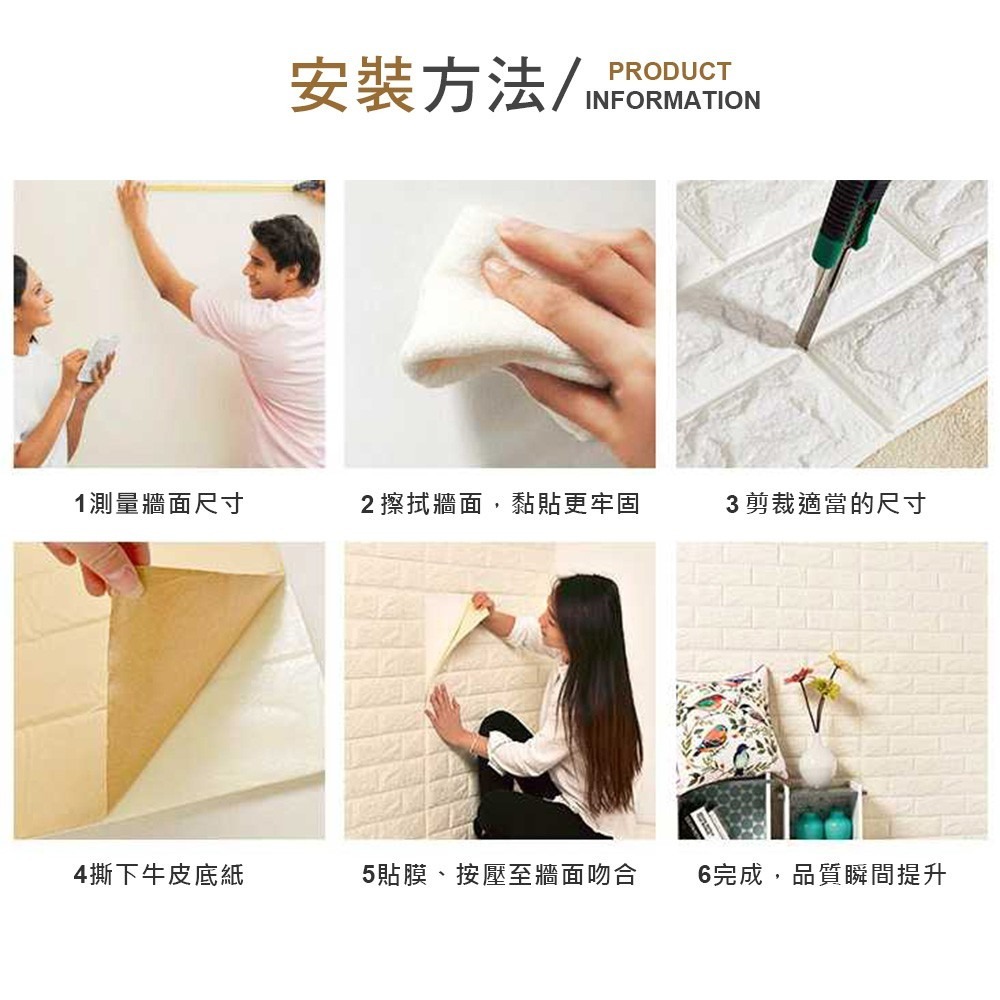 安裝方法/ PRODUCT INFORMATION

1測量牆面尺寸

2 擦拭牆面，黏貼更牢固

3 剪裁適當的尺寸

4撕下牛皮底紙

5貼膜、按壓至牆面吻合

6完成，品質瞬間提升